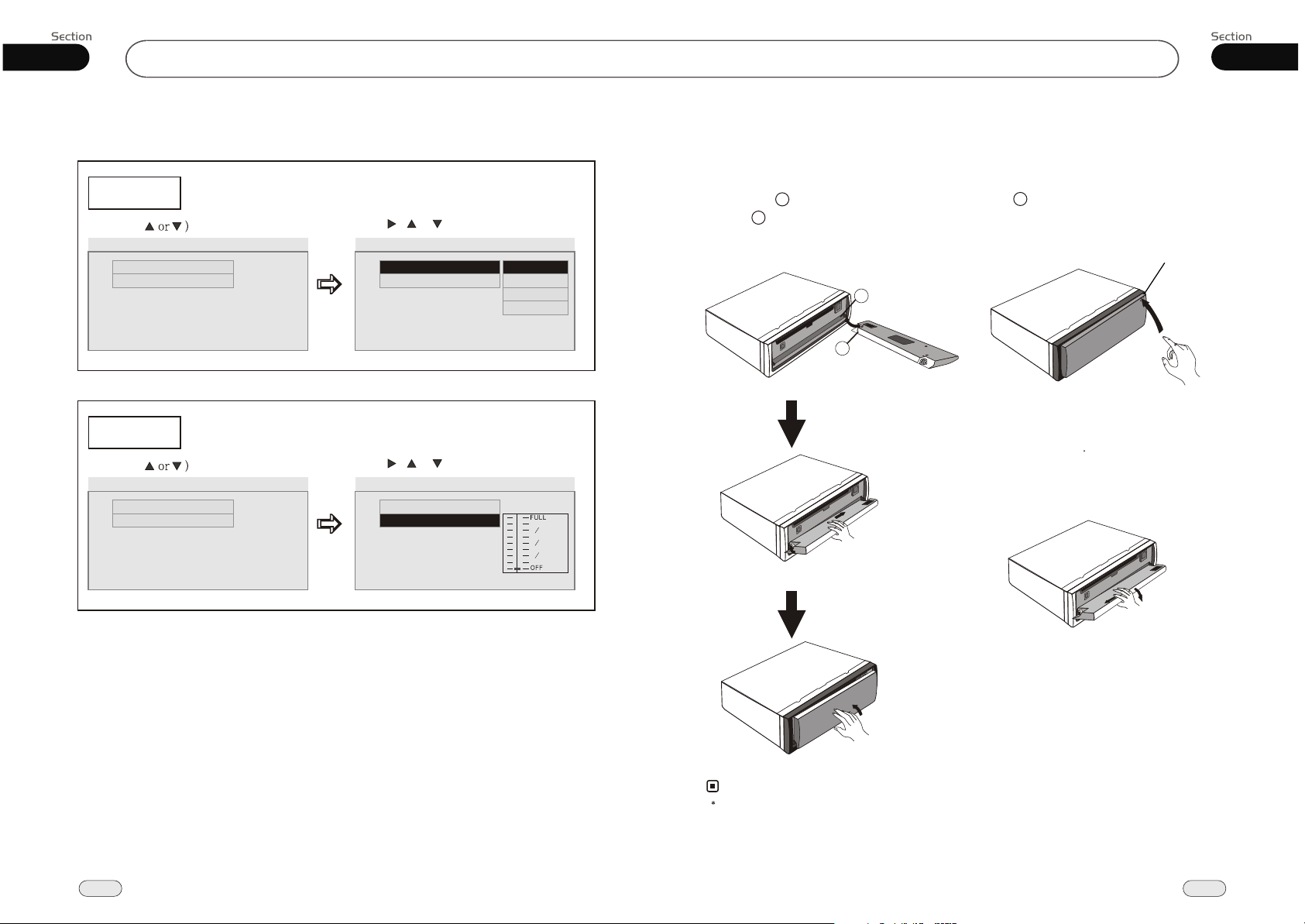 Section

Section

or )

or )

FULL

/

/

/

OFF

*