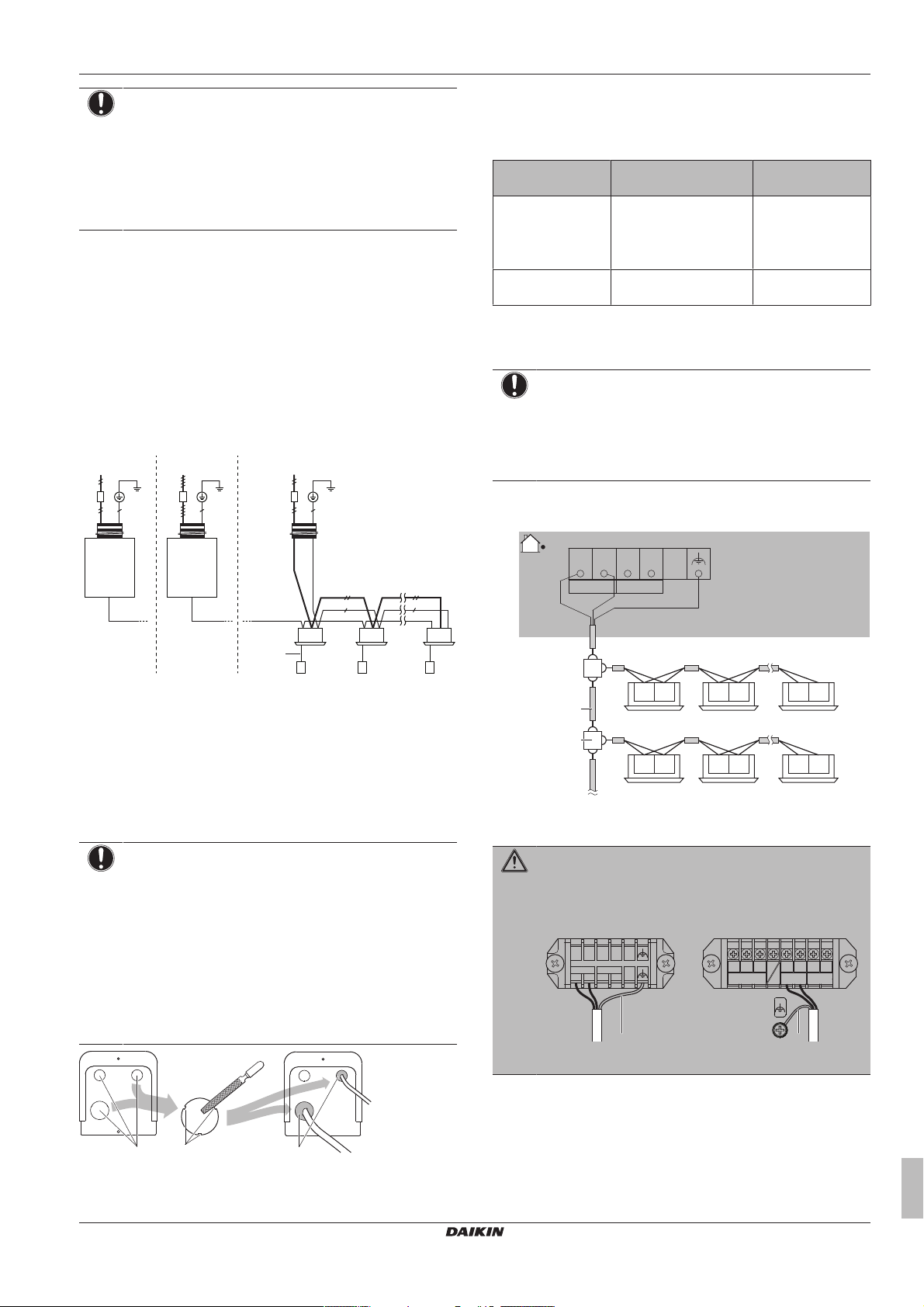 DAIKIN