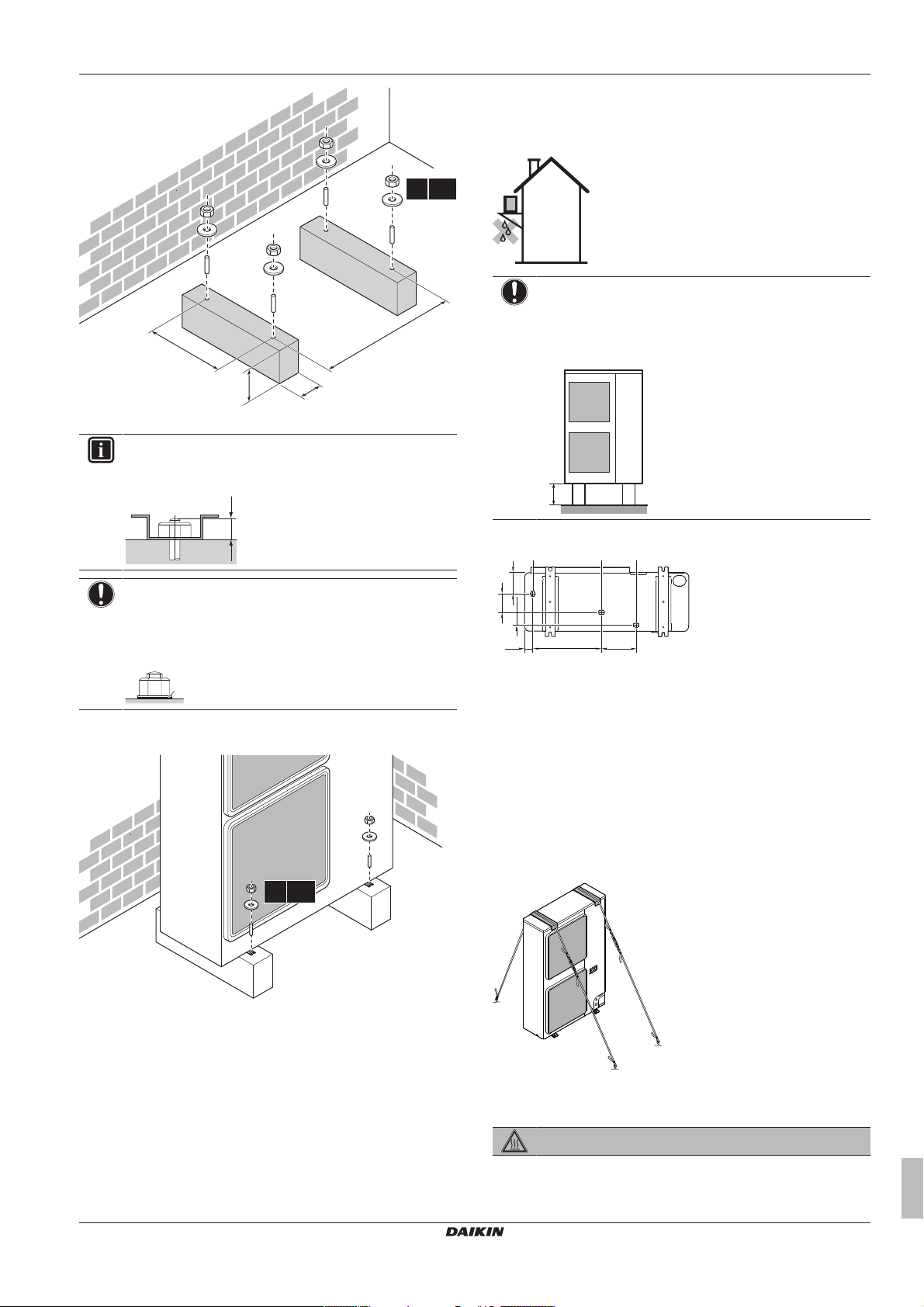 DAIKIN