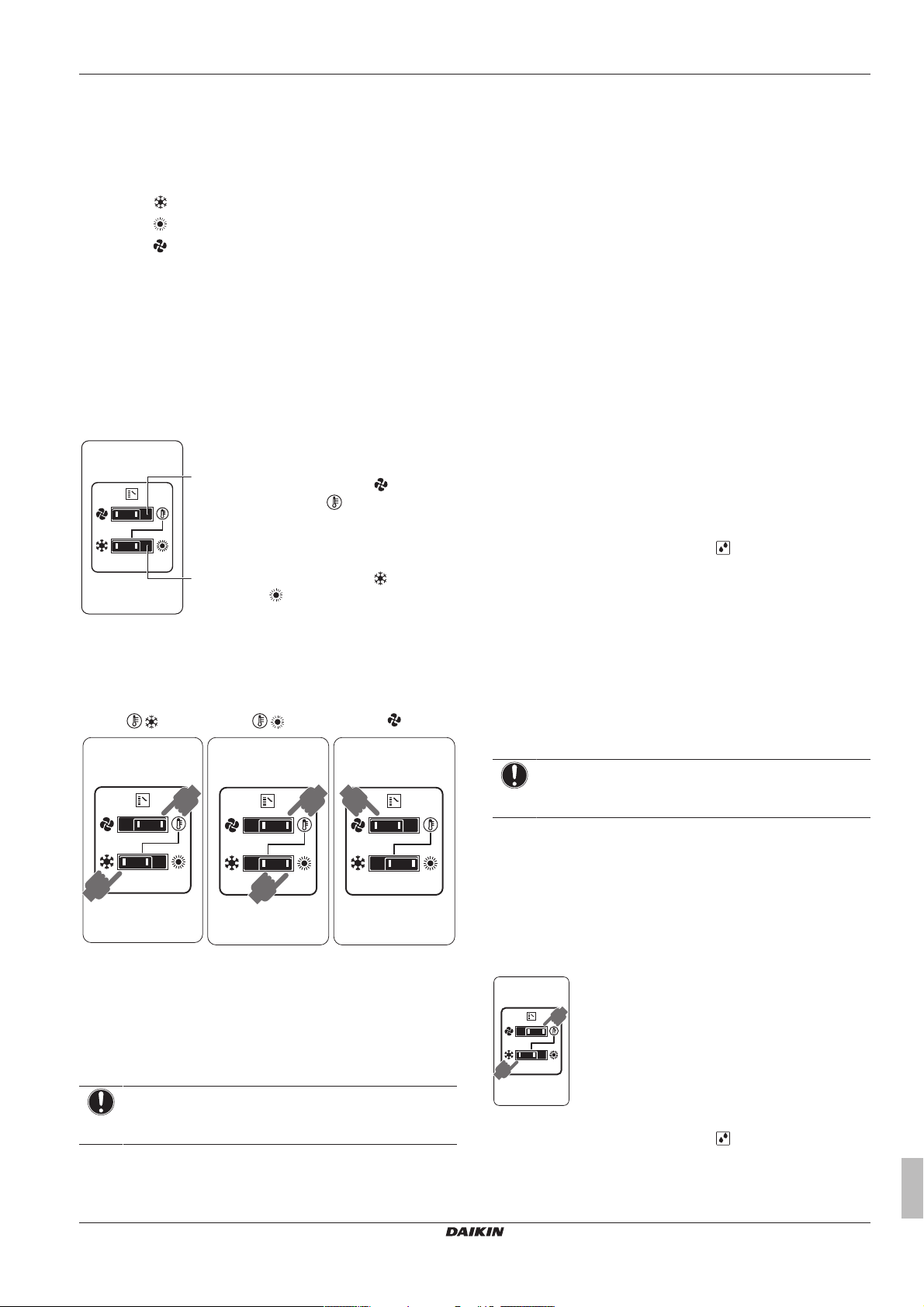 DAIKIN