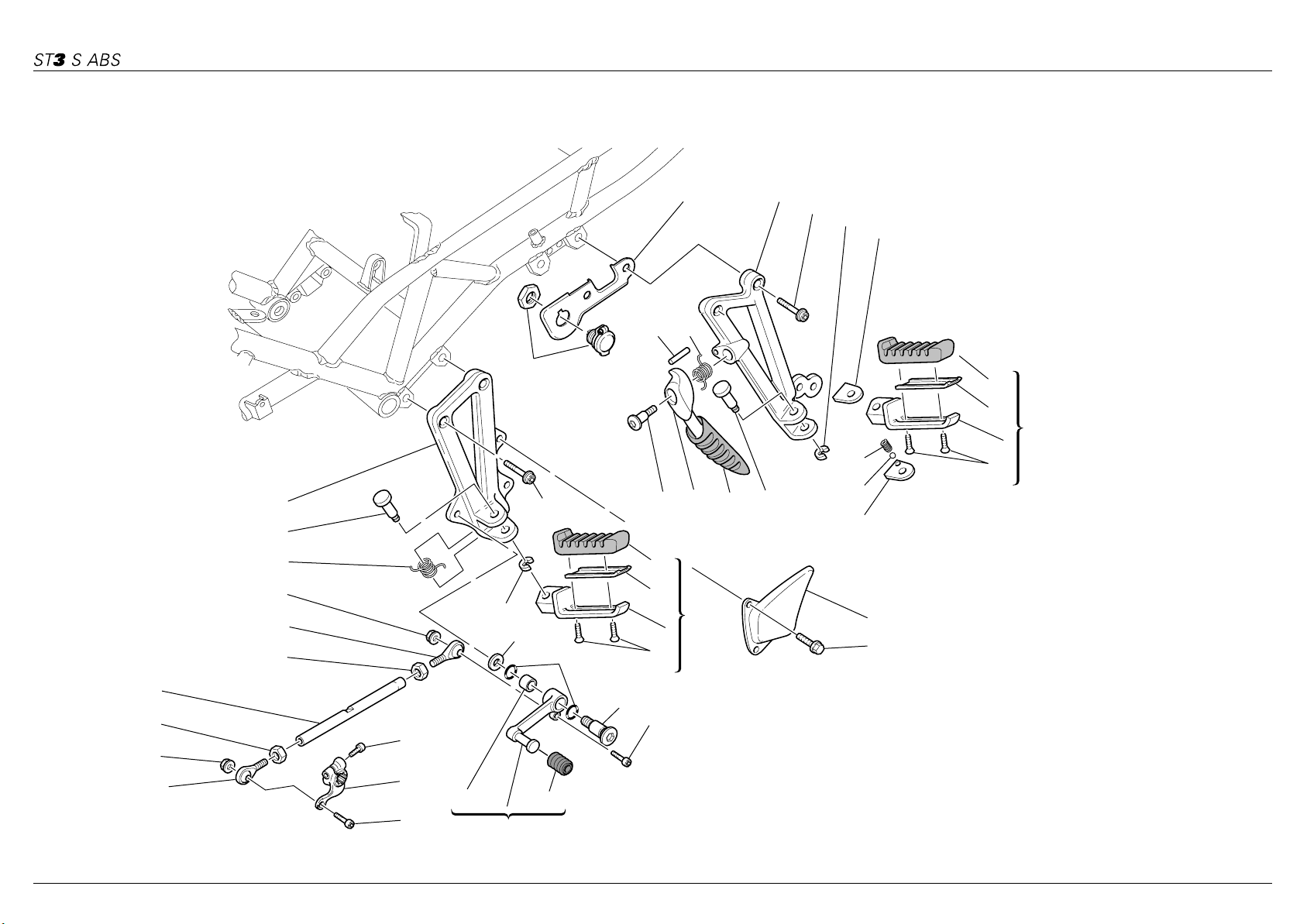 ST3 S ABS