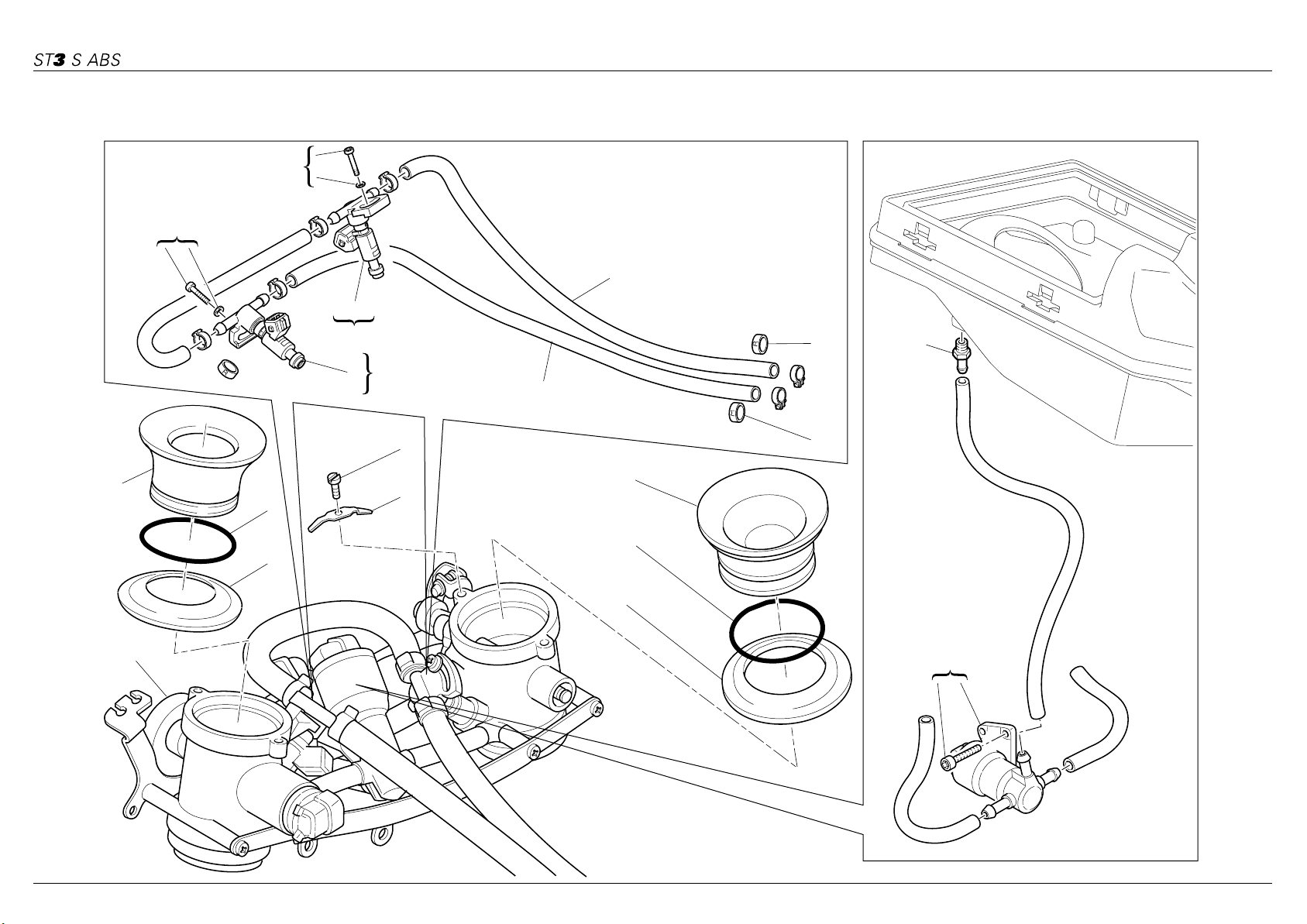 ST3 S ABS