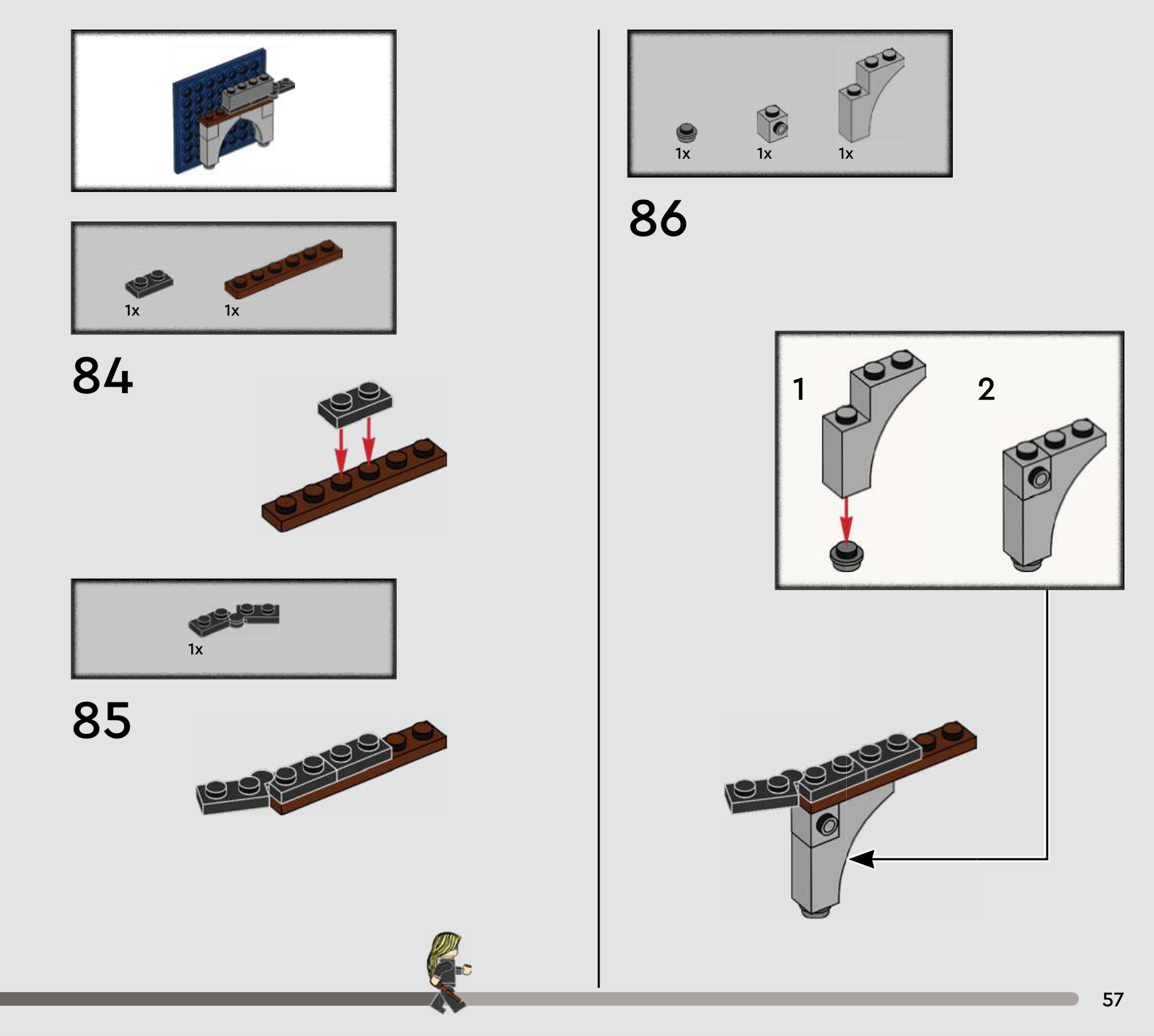 1x 1x

84

1x

85

1x 1x 1x

86

1

2

57