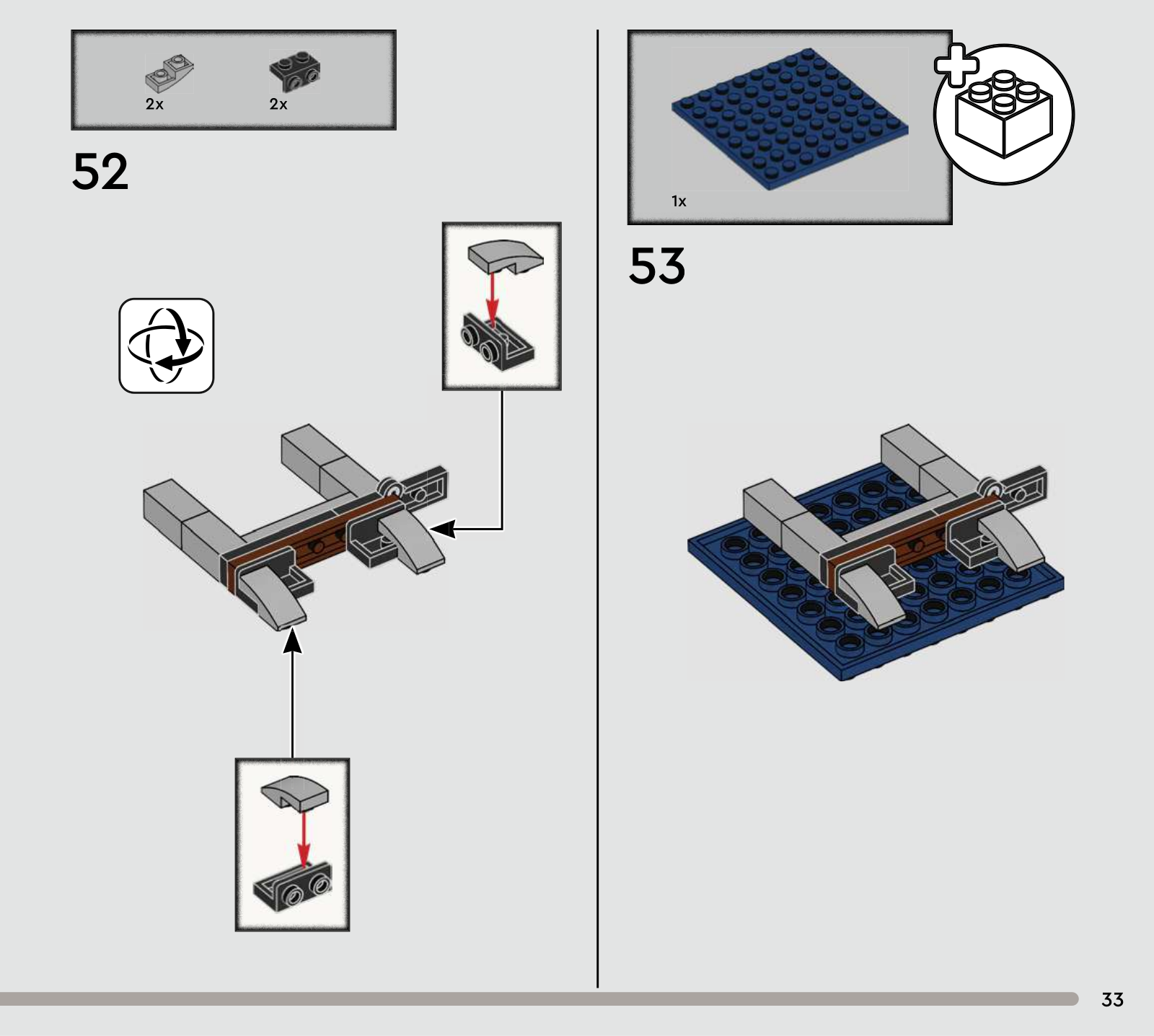 2x 2x

52

1x

53

33