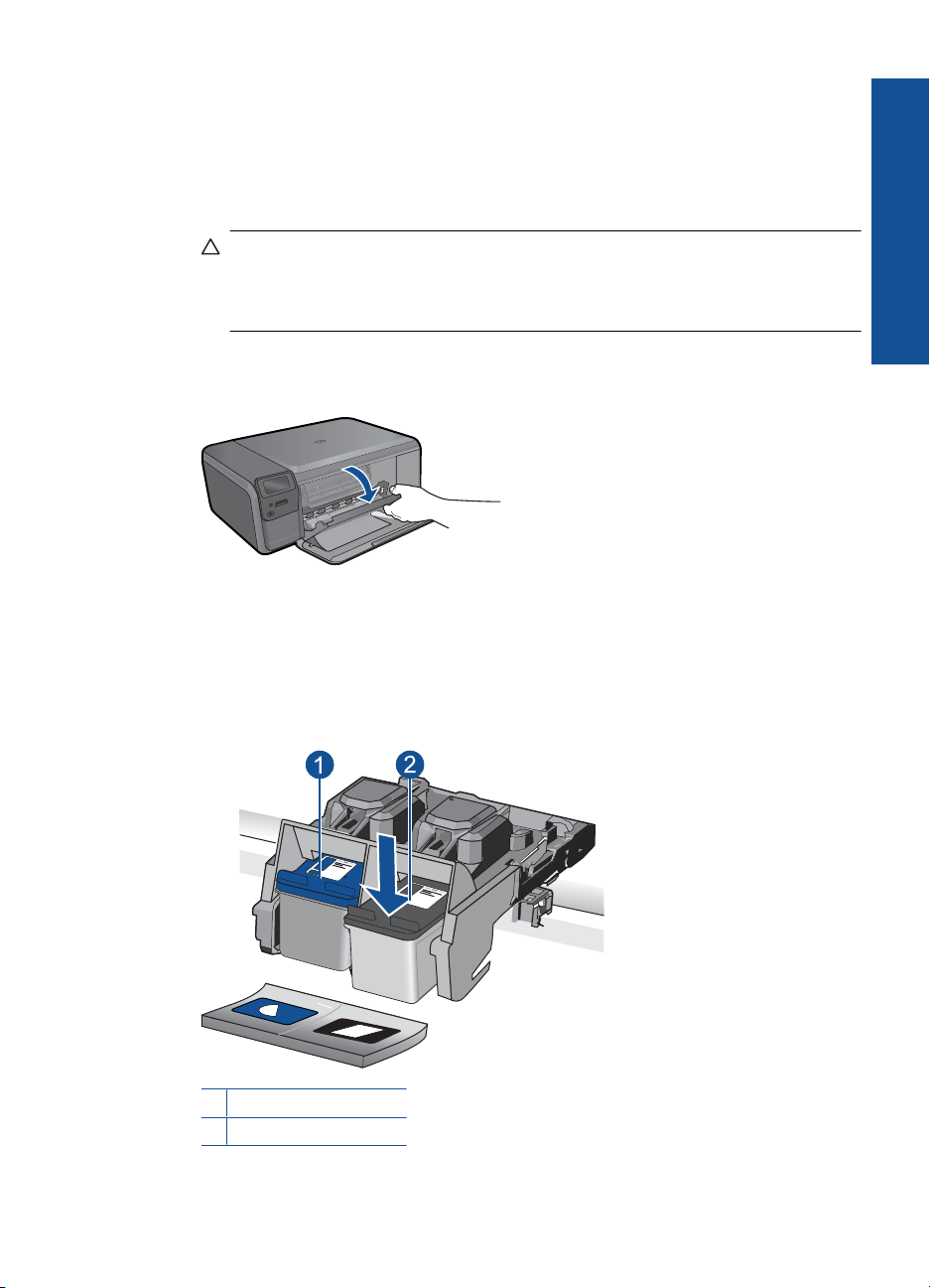 1

2