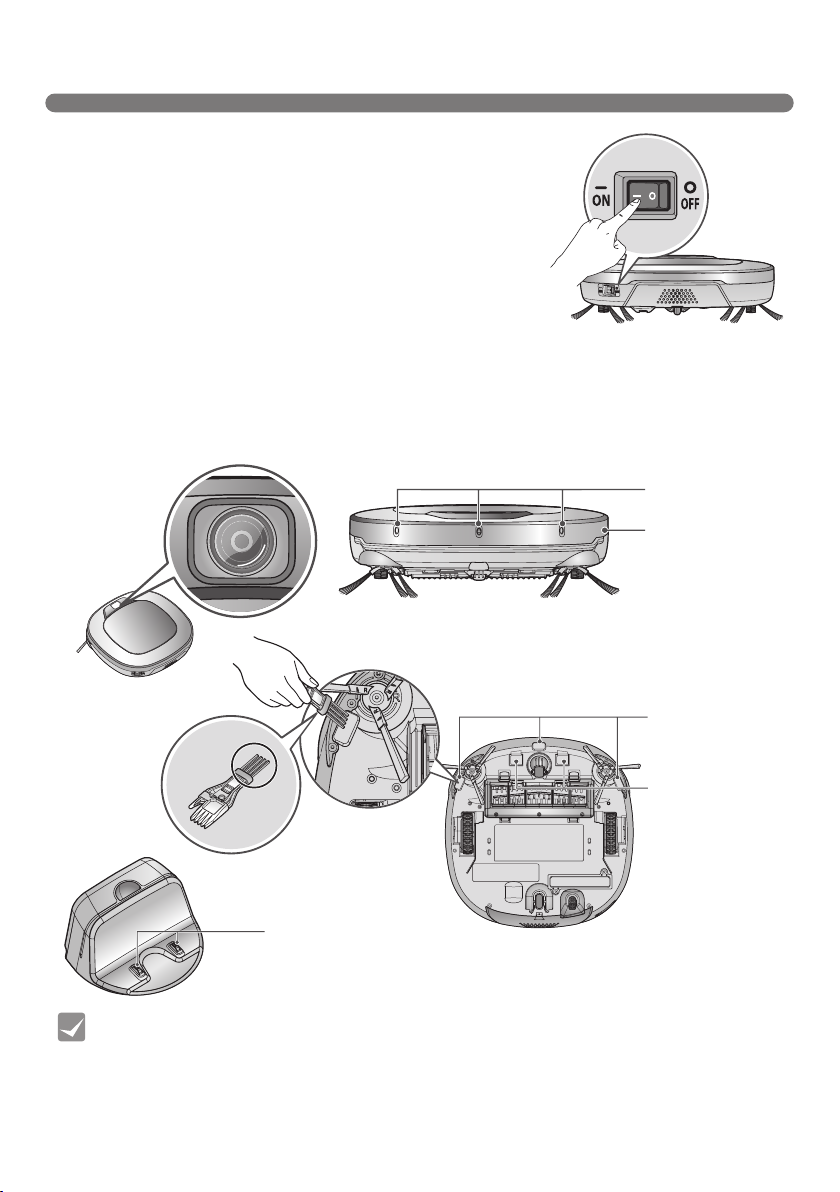 ON
OFF