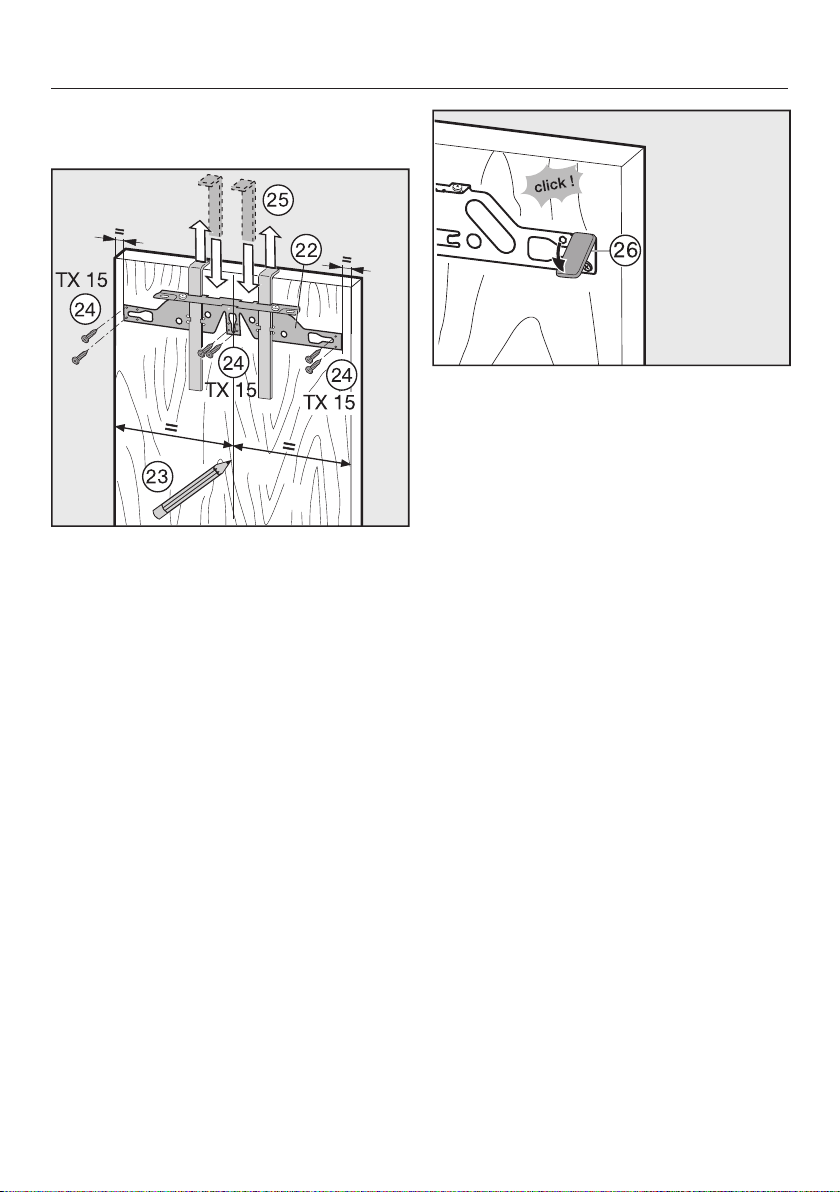 25
22
TX 15
24
24
TX 15
24
TX 15
=
=
=
=
23
click !
26