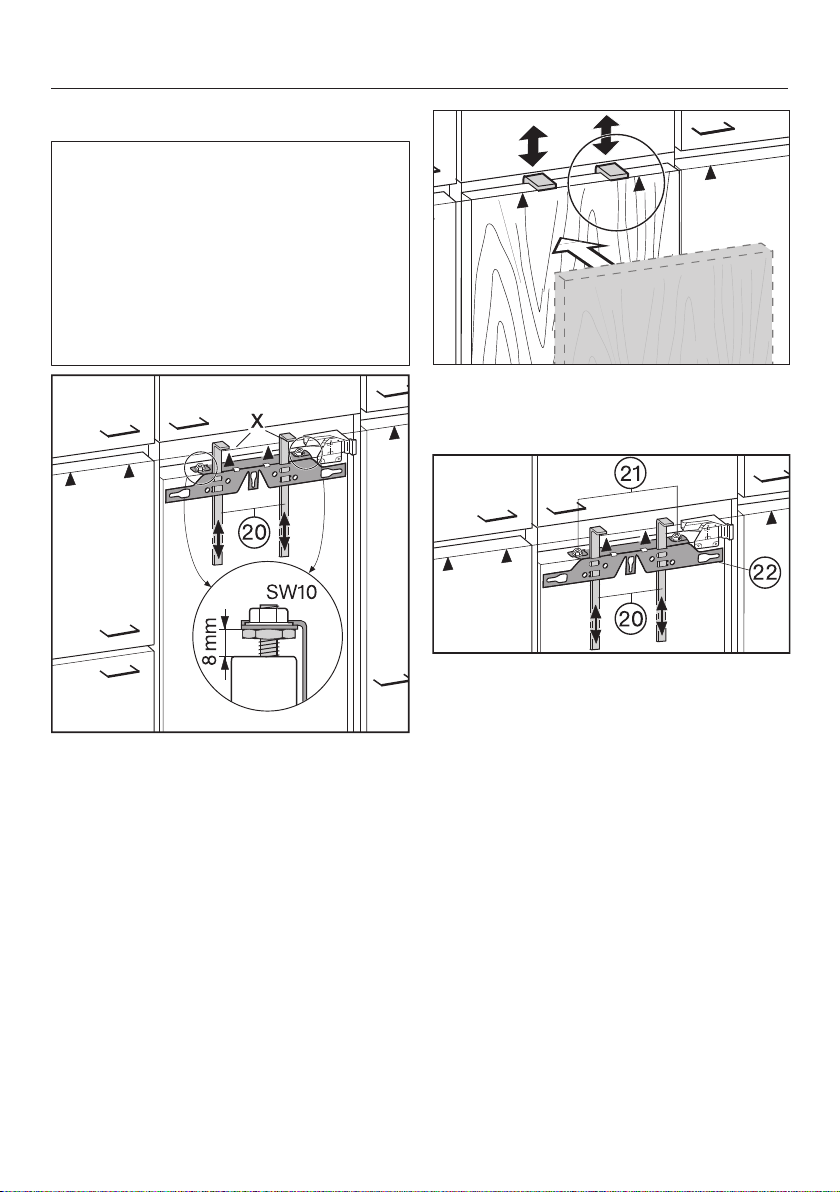 X

20

SW10

8 mm

21

22

20