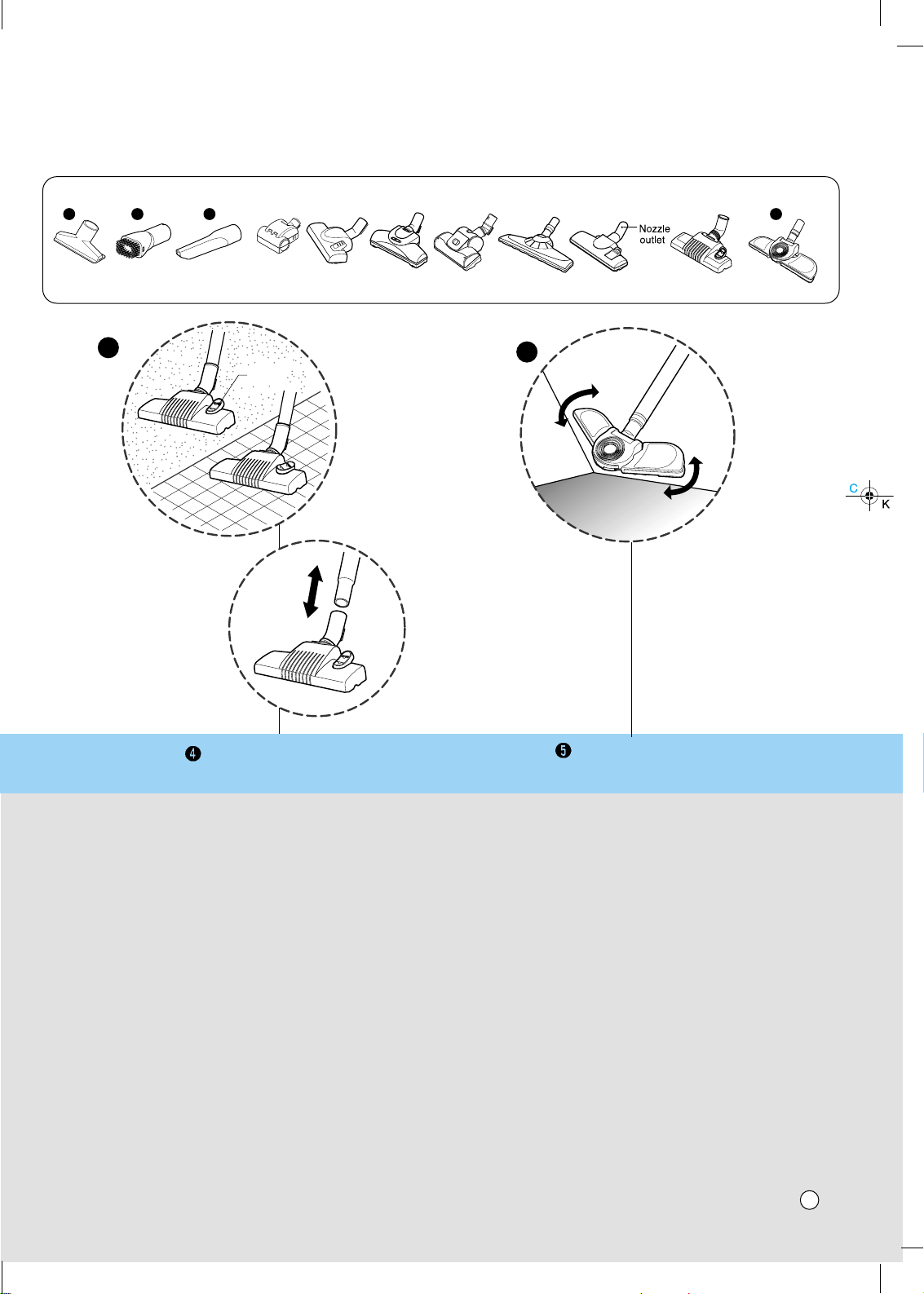 Nozzle outlet

C

K

❹

❺