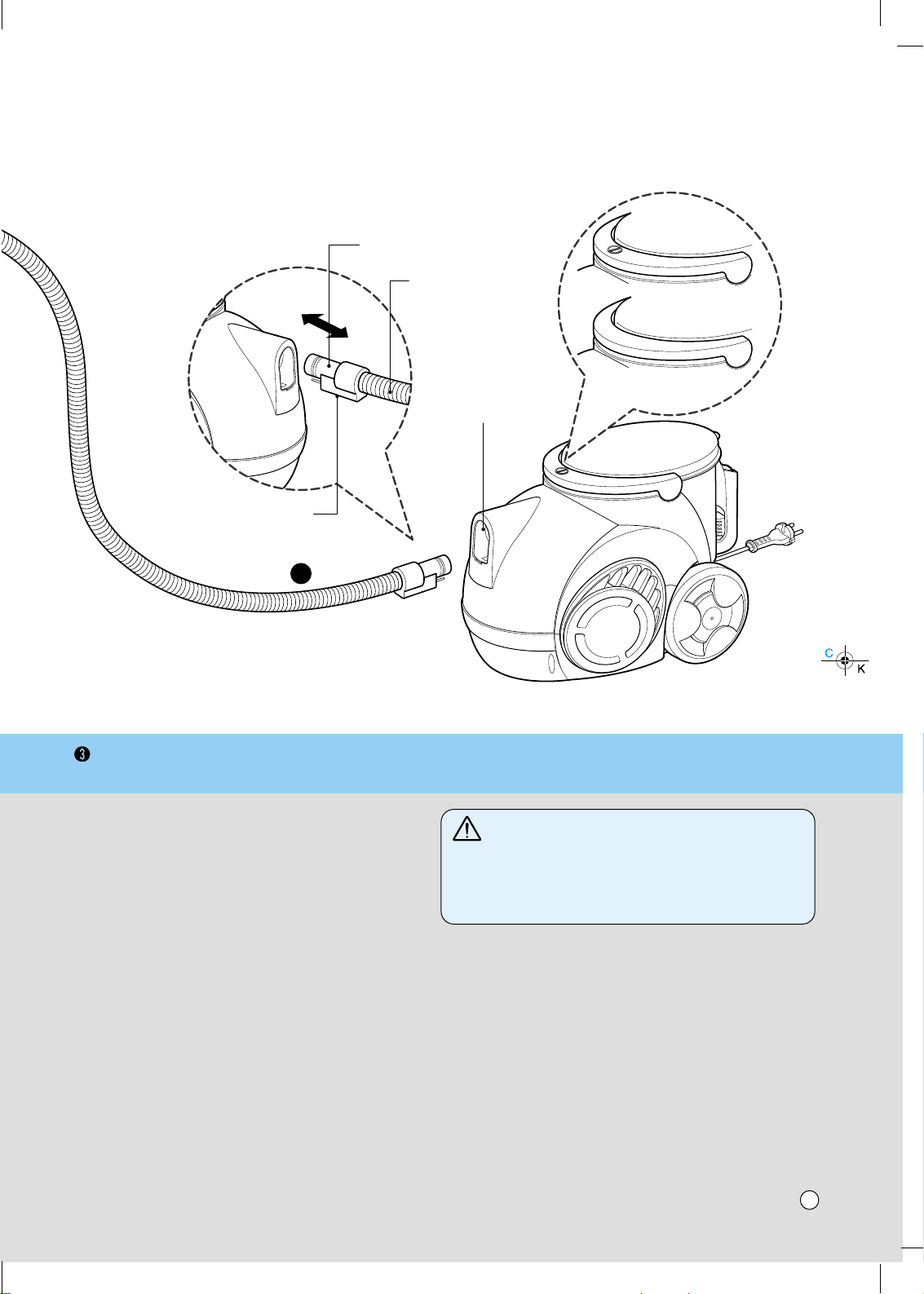 C

K

❸