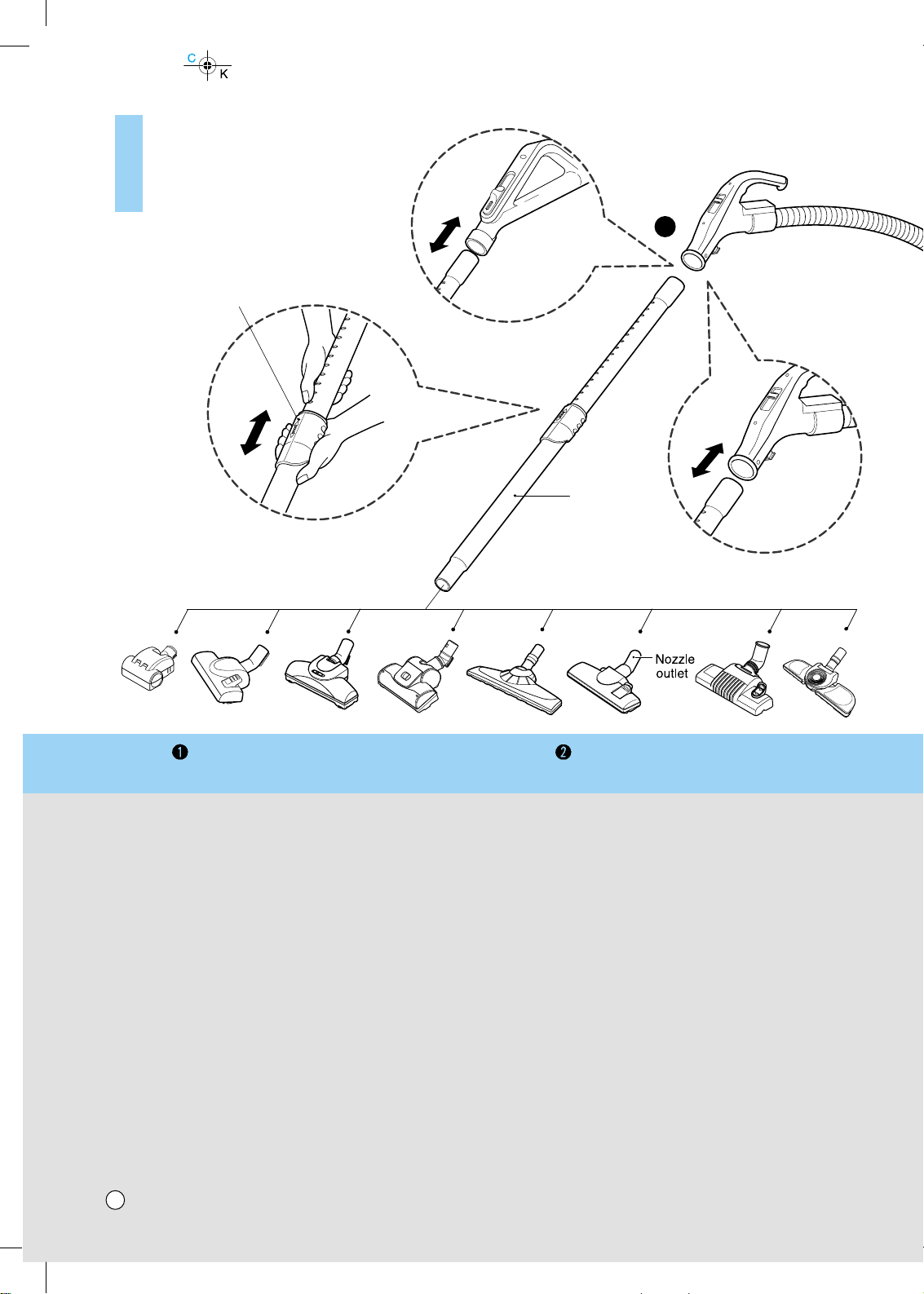 C
K

Nozzle outlet

❶

❷