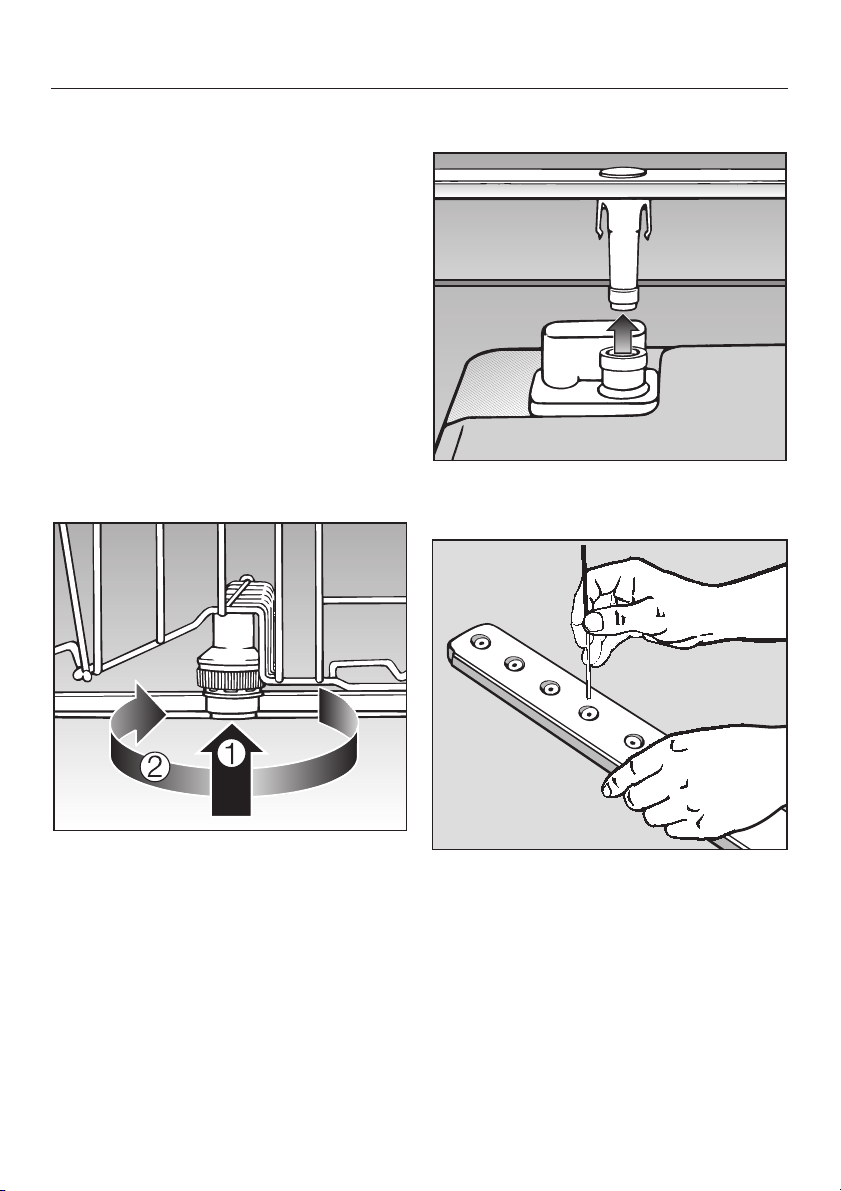 2

1