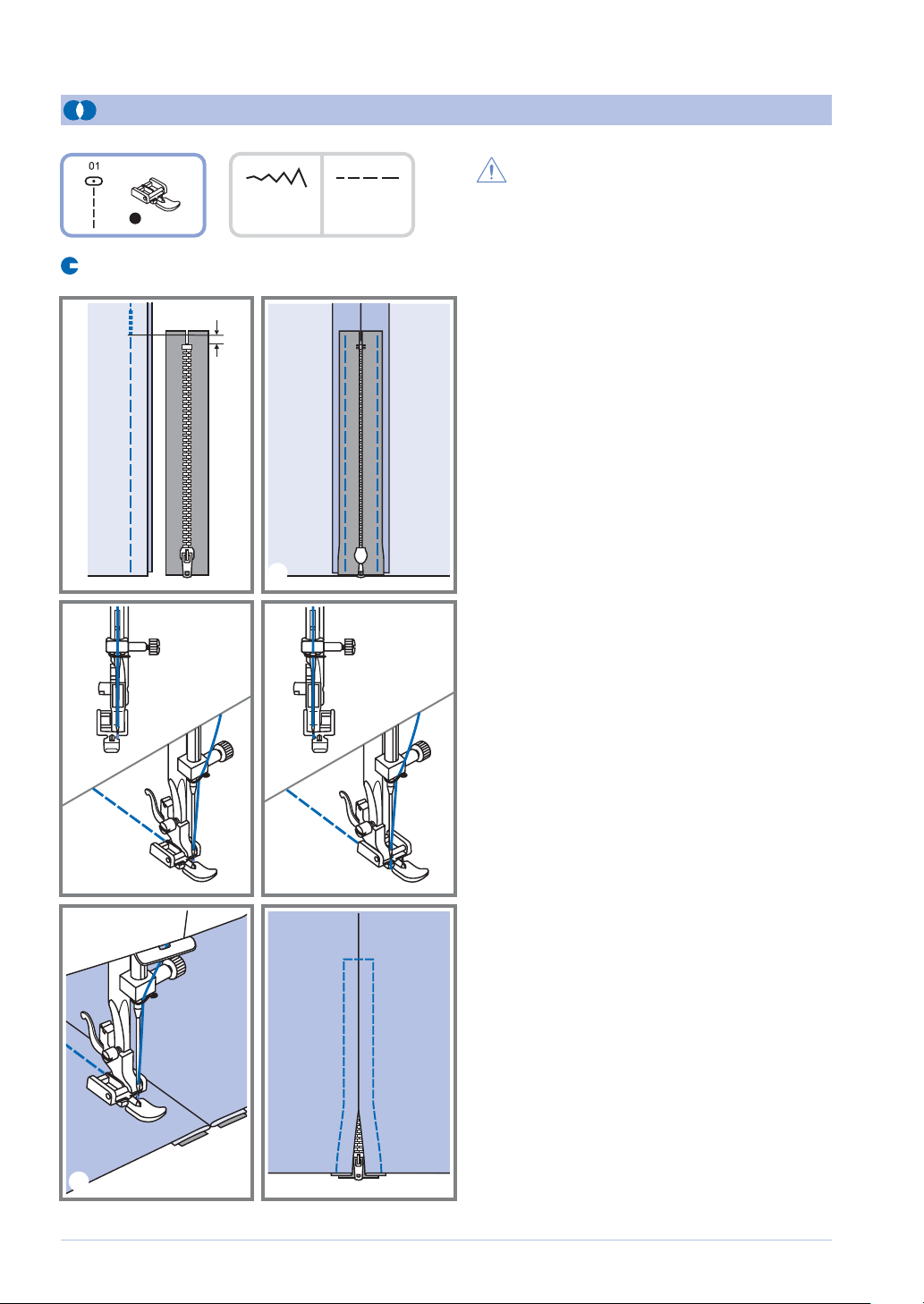 01