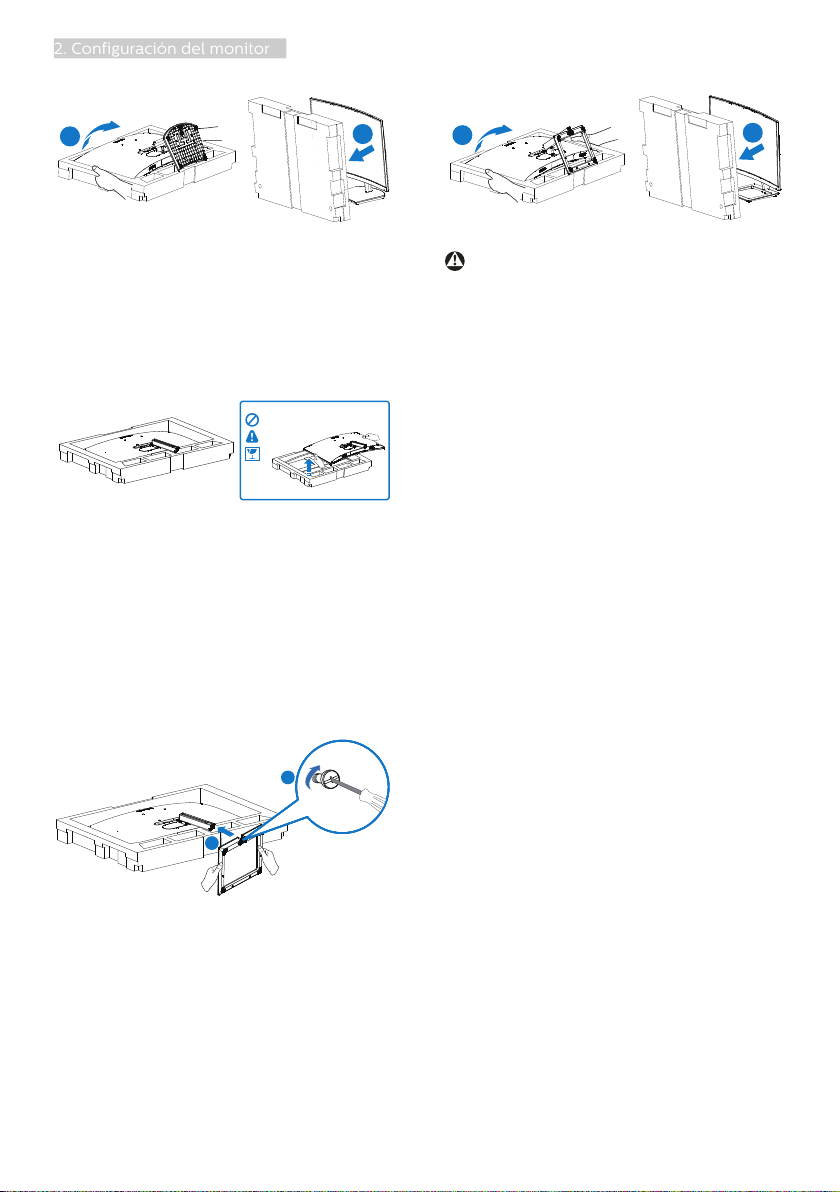 2. Configuración del monitor