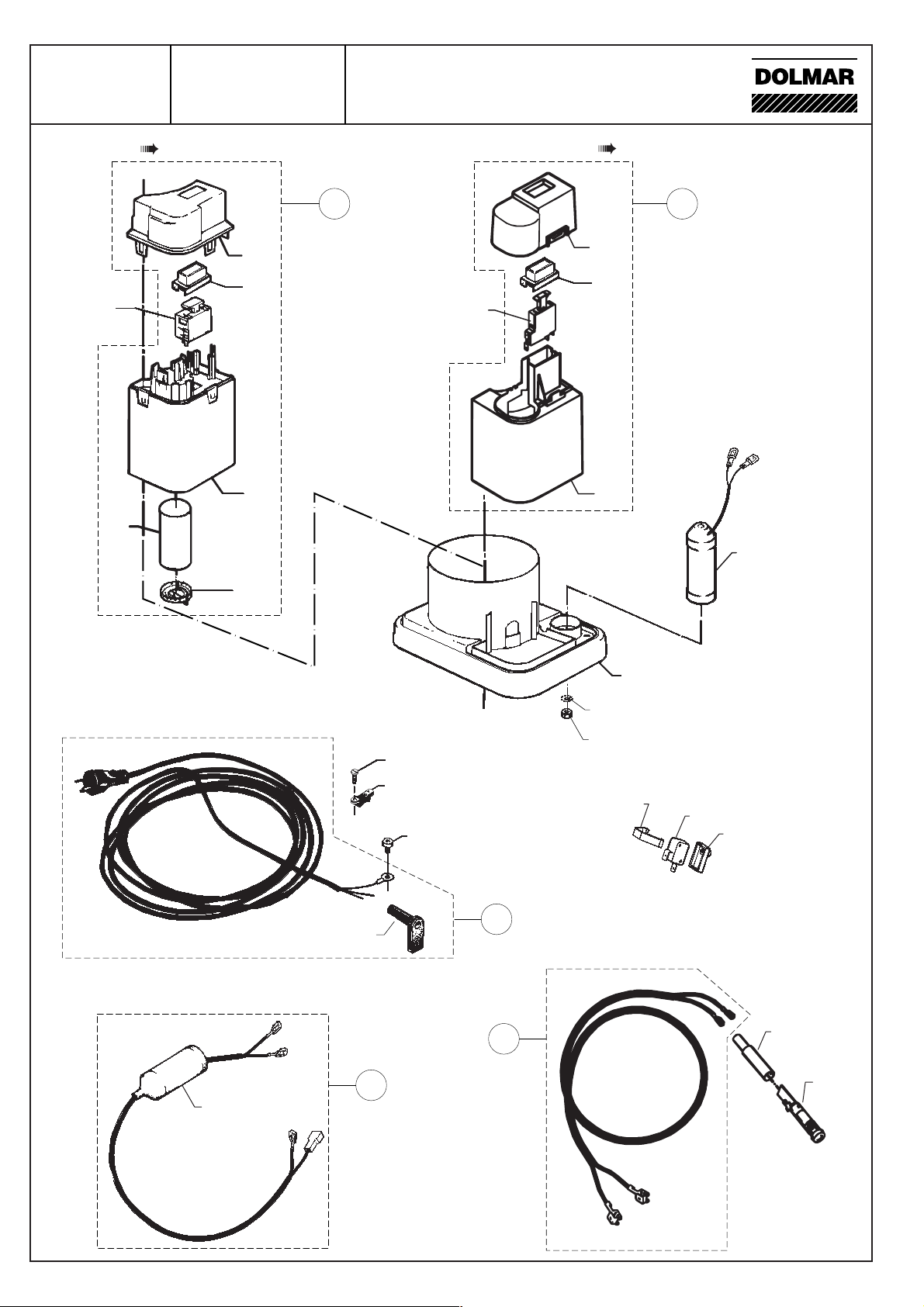 DOLMAR