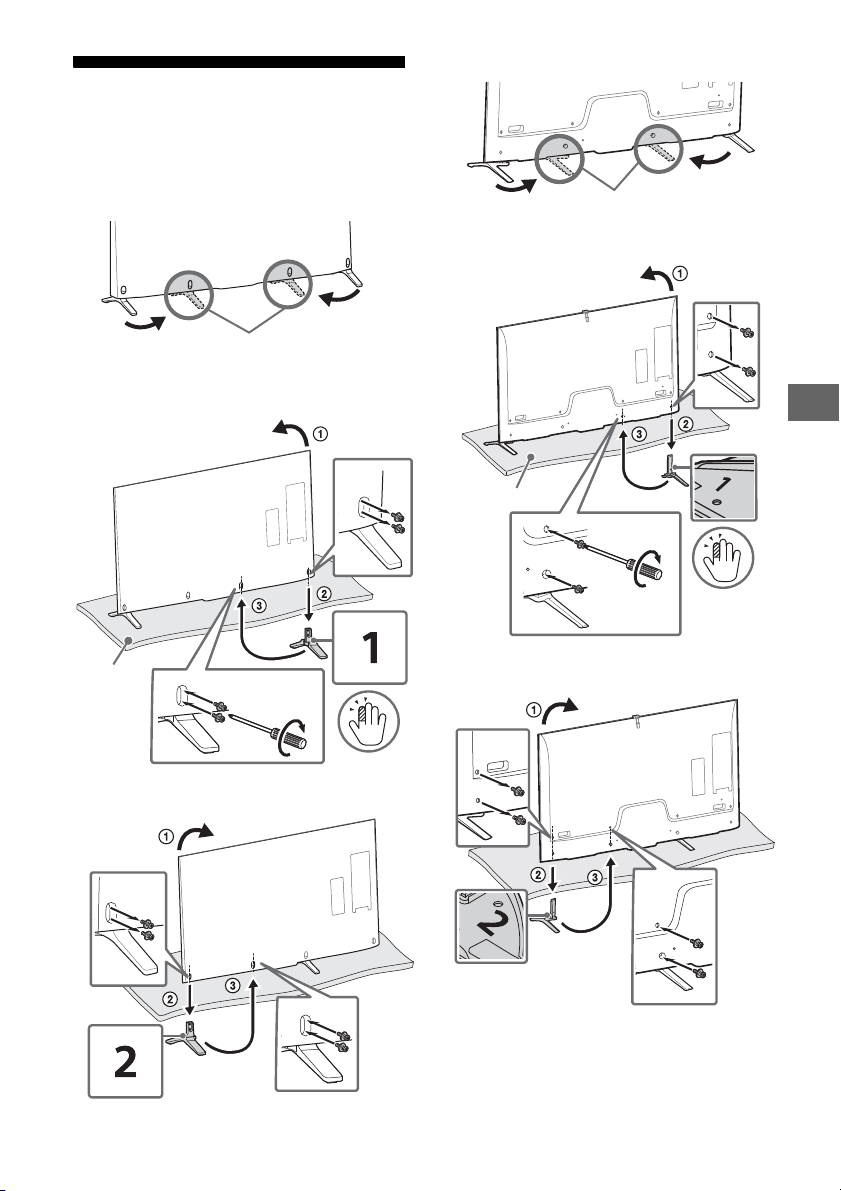 ①

②

③

1

①

②

③

2

①

②

③

1

①

②

③

2