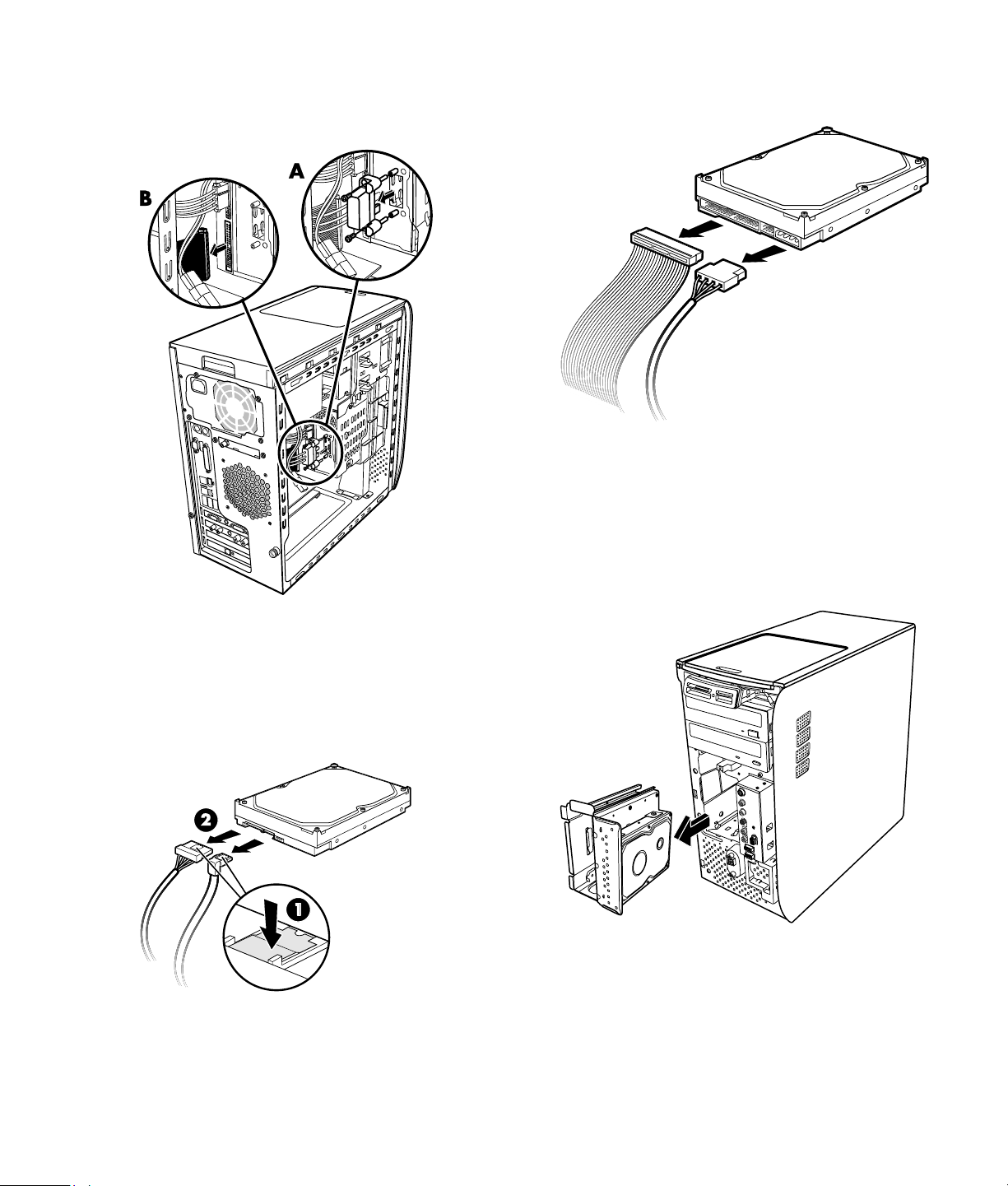 B

A

2

1