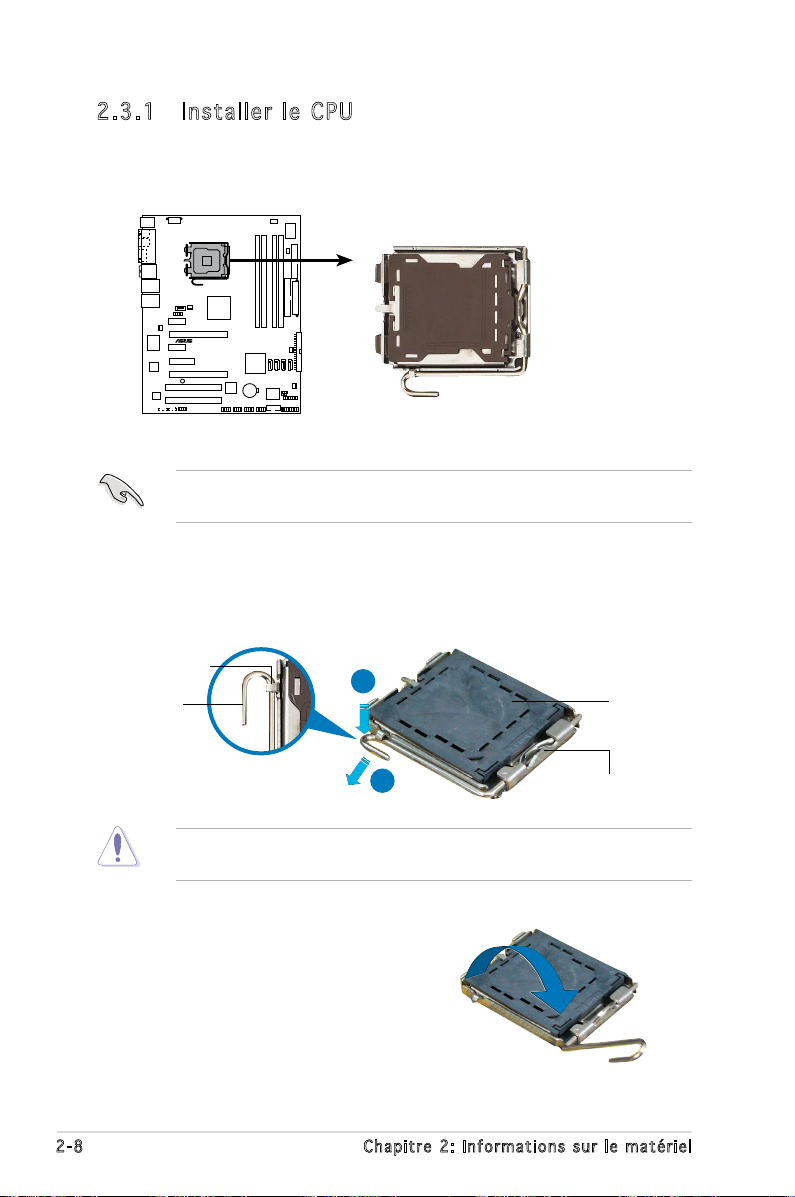 2.3.1 Installer le CPU

2-8

Chapitre 2: Informations sur le matériel