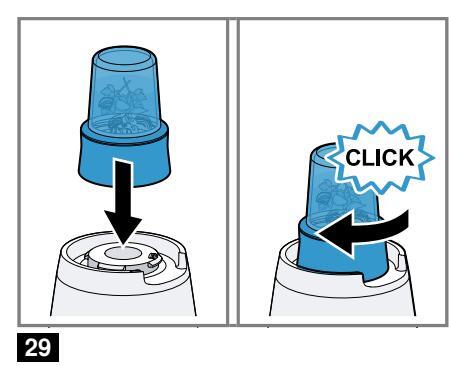 CLICK

29