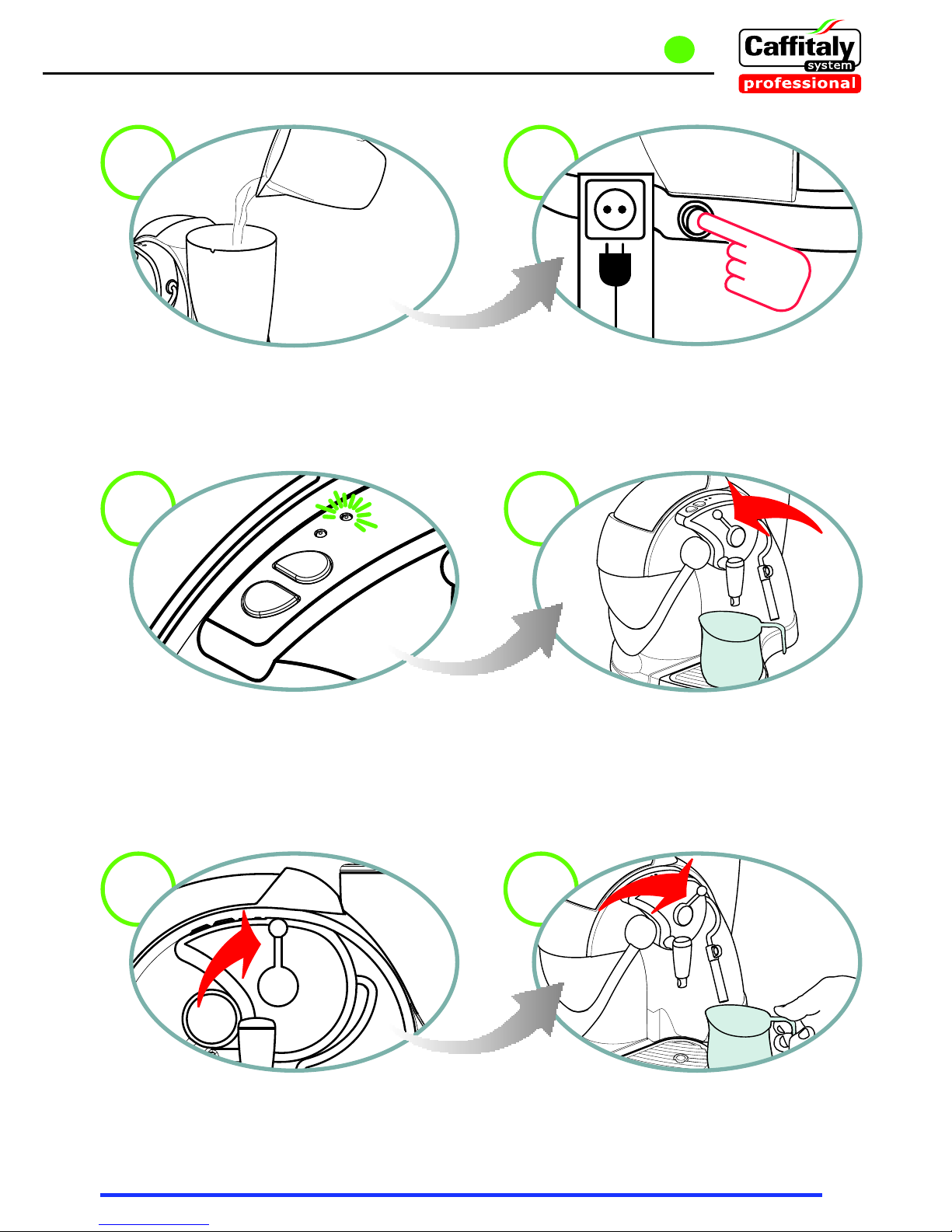 Caffitaly
system
professional