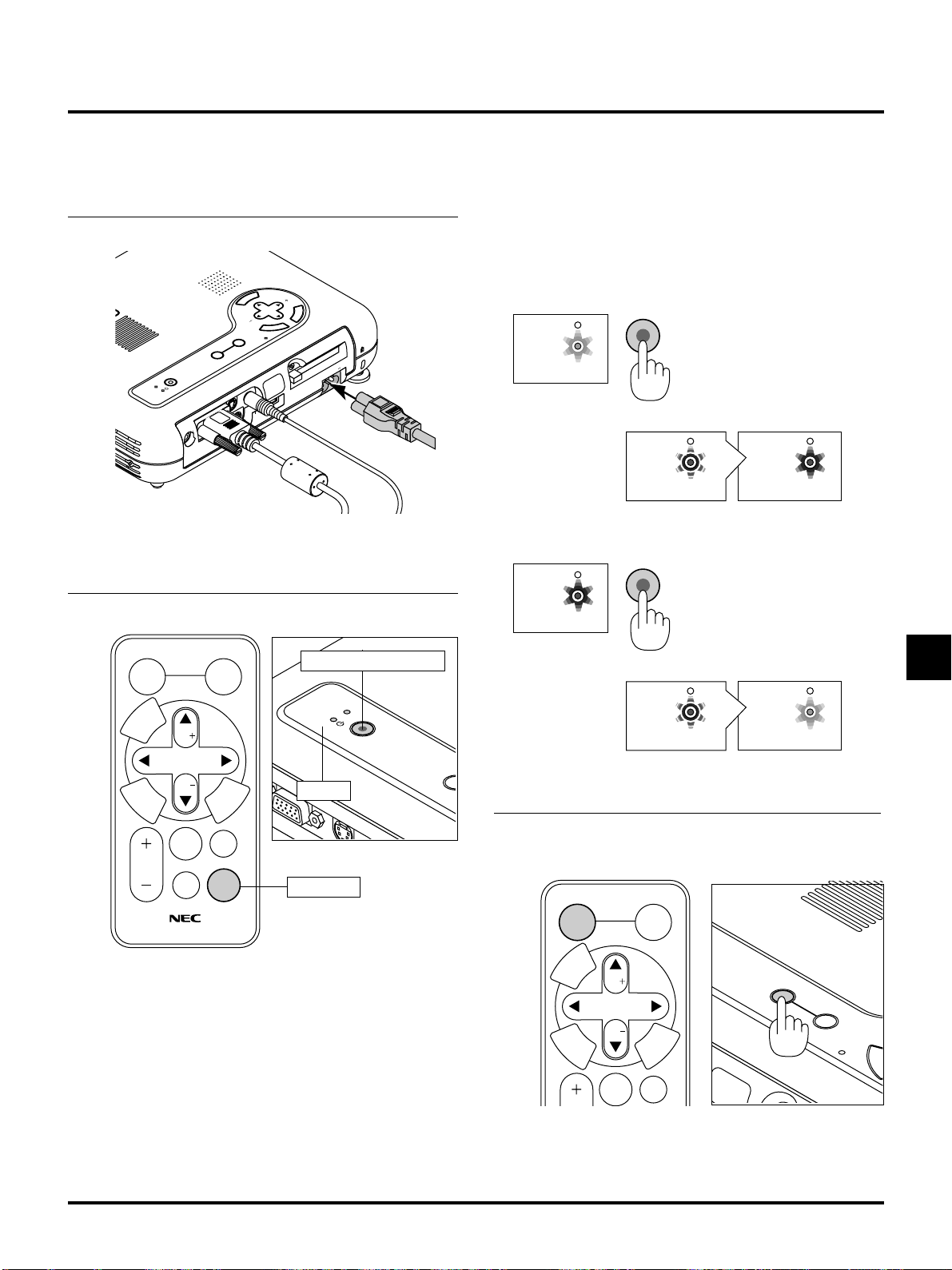 NEC