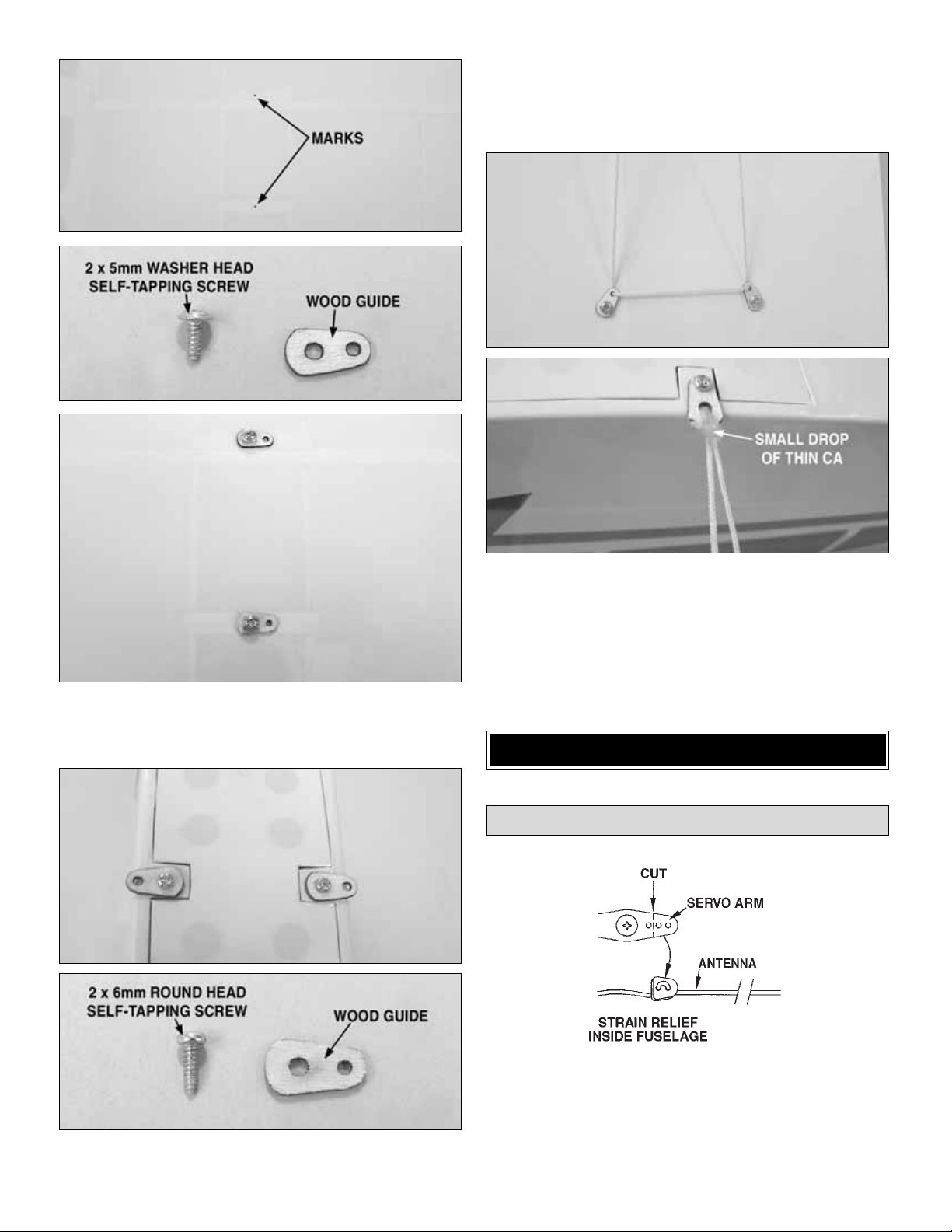 MARKS

2 x 5mm WASHER HEAD SELF-TAPPING SCREW

WOOD GUIDE

2 x 6mm ROUND HEAD SELF-TAPPING SCREW

WOOD GUIDE

SMALL DROP OF THIN CA

CUT

SERVO ARM

ANTENNA

STRAIN RELIEF INSIDE FUSELAGE