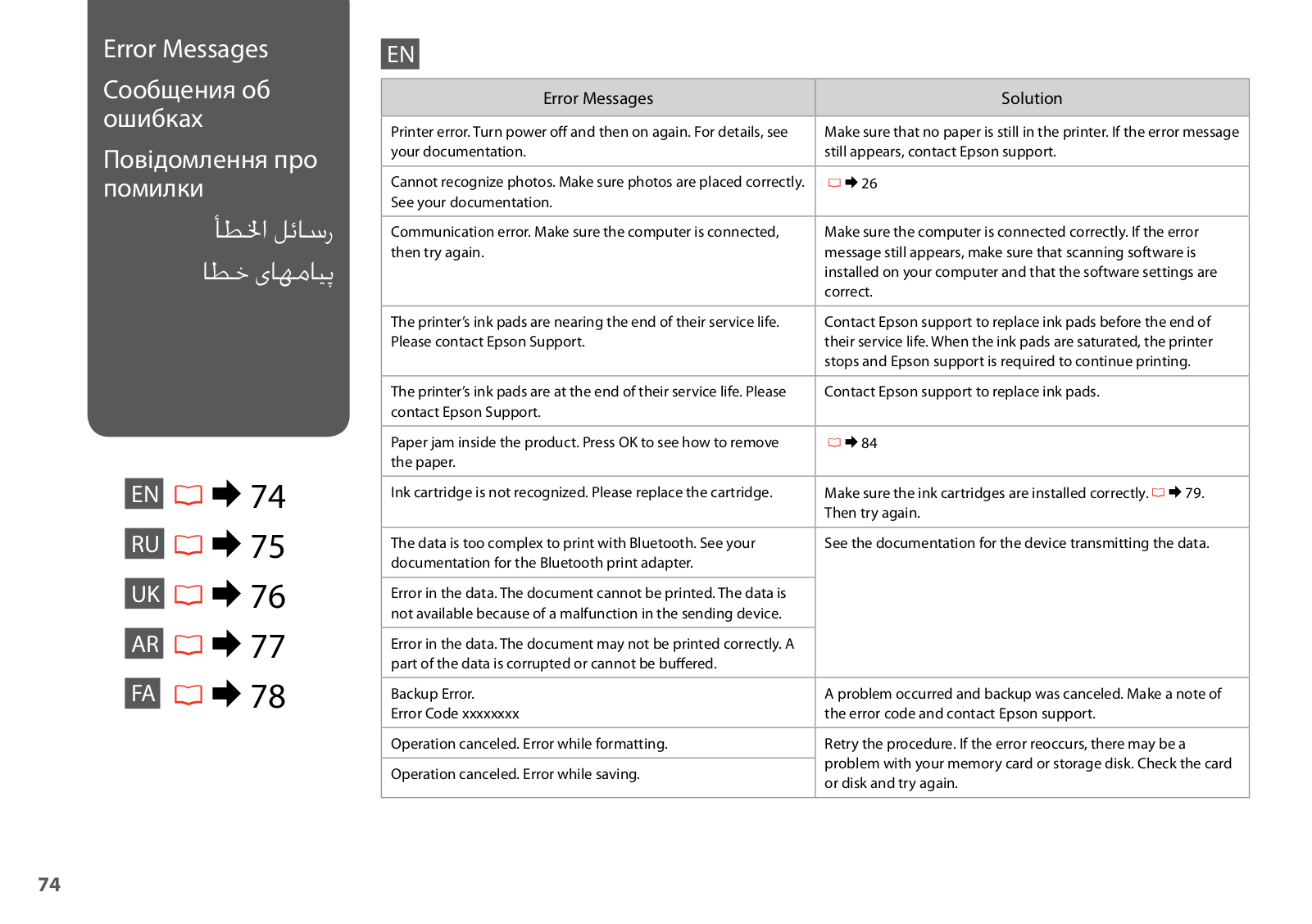 Error Messages

Сообщения об ошибках

Повідомлення про помилки

رسائل الخطأ

پیامهای خطا

EN ➡ 74

RU ➡ 75

UK ➡ 76

AR ➡ 77

FA ➡ 78

EN

| Error Messages | Solution |
|---|---|
| Printer error. Turn power off and then on again. For details, see your documentation. | Make sure that no paper is still in the printer. If the error message still appears, contact Epson support. |
| Cannot recognize photos. Make sure photos are placed correctly. See your documentation. | ➡ 26 |
| Communication error. Make sure the computer is connected, then try again. | Make sure the computer is connected correctly. If the error message still appears, make sure that scanning software is installed on your computer and that the software settings are correct. |
| The printer's ink pads are nearing the end of their service life. Please contact Epson Support. | Contact Epson support to replace ink pads before the end of their service life. When the ink pads are saturated, the printer stops and Epson support is required to continue printing. |
| The printer's ink pads are at the end of their service life. Please contact Epson Support. | Contact Epson support to replace ink pads. |
| Paper jam inside the product. Press OK to see how to remove the paper. | ➡ 84 |
| Ink cartridge is not recognized. Please replace the cartridge. | Make sure the ink cartridges are installed correctly. ➡ 79. Then try again. |
| The data is too complex to print with Bluetooth. See your documentation for the Bluetooth print adapter. | See the documentation for the device transmitting the data. |
| Error in the data. The document cannot be printed. The data is not available because of a malfunction in the sending device. | |
| Error in the data. The document may not be printed correctly. A part of the data is corrupted or cannot be buffered. | |
| Backup Error. Error Code xxxxxxxx | A problem occurred and backup was canceled. Make a note of the error code and contact Epson support. |
| Operation canceled. Error while formatting. | Retry the procedure. If the error reoccurs, there may be a problem with your memory card or storage disk. Check the card or disk and try again. |
| Operation canceled. Error while saving. | |

74