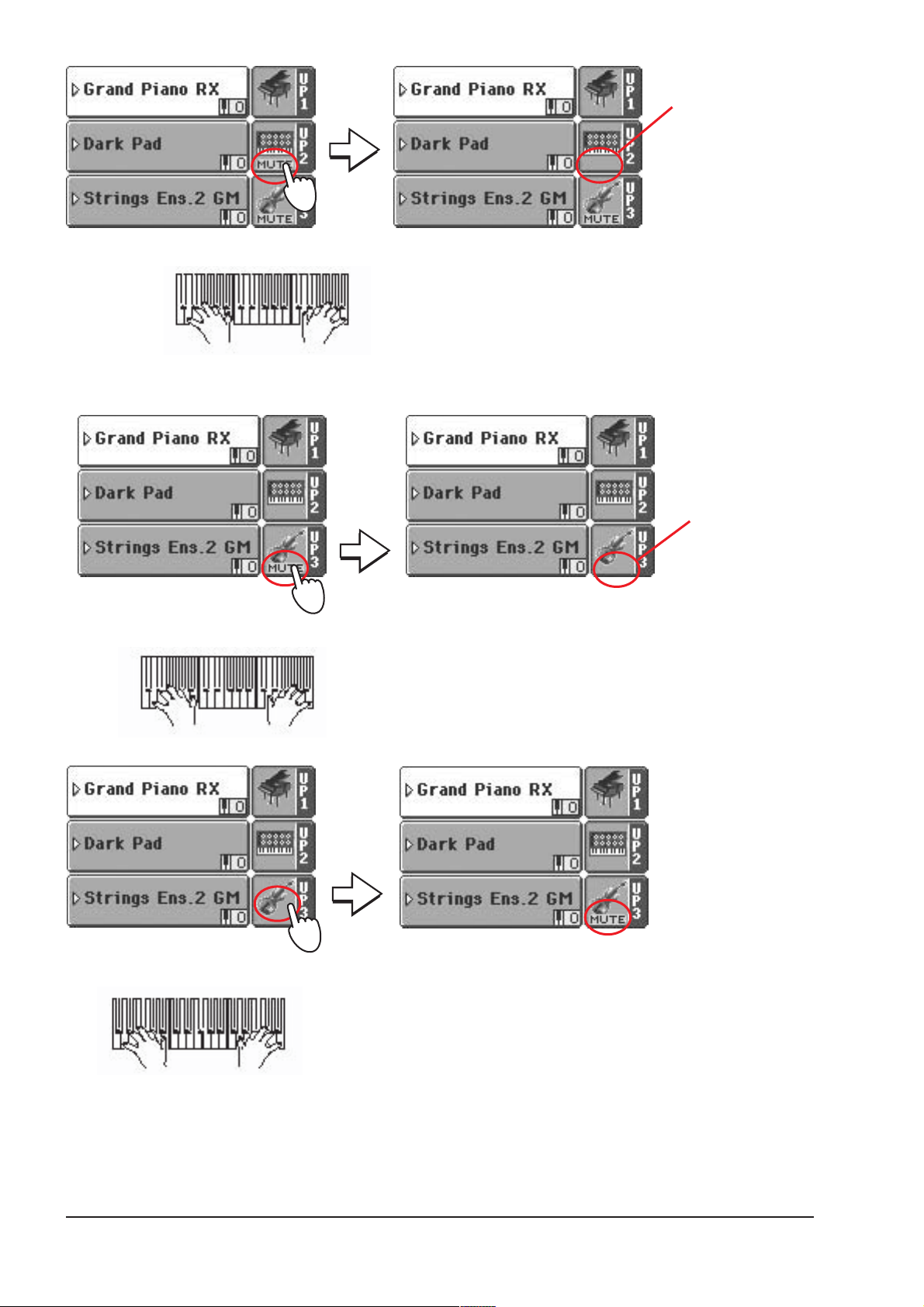 Grand Piano RX 0 UP1
Dark Pad 0 MUTE UP2
Strings Ens.2 GM 0 MUTE UP3

Grand Piano RX 0 UP1
Dark Pad 0 UP2
Strings Ens.2 GM 0 MUTE UP3

Grand Piano RX 0 UP1
Dark Pad 0 UP2
Strings Ens.2 GM 0 MUTE UP3

Grand Piano RX 0 UP1
Dark Pad 0 UP2
Strings Ens.2 GM 0 UP3

Grand Piano RX 0 UP1
Dark Pad 0 UP2
Strings Ens.2 GM 0 UP3

Grand Piano RX 0 UP1
Dark Pad 0 UP2
Strings Ens.2 GM 0 MUTE UP3