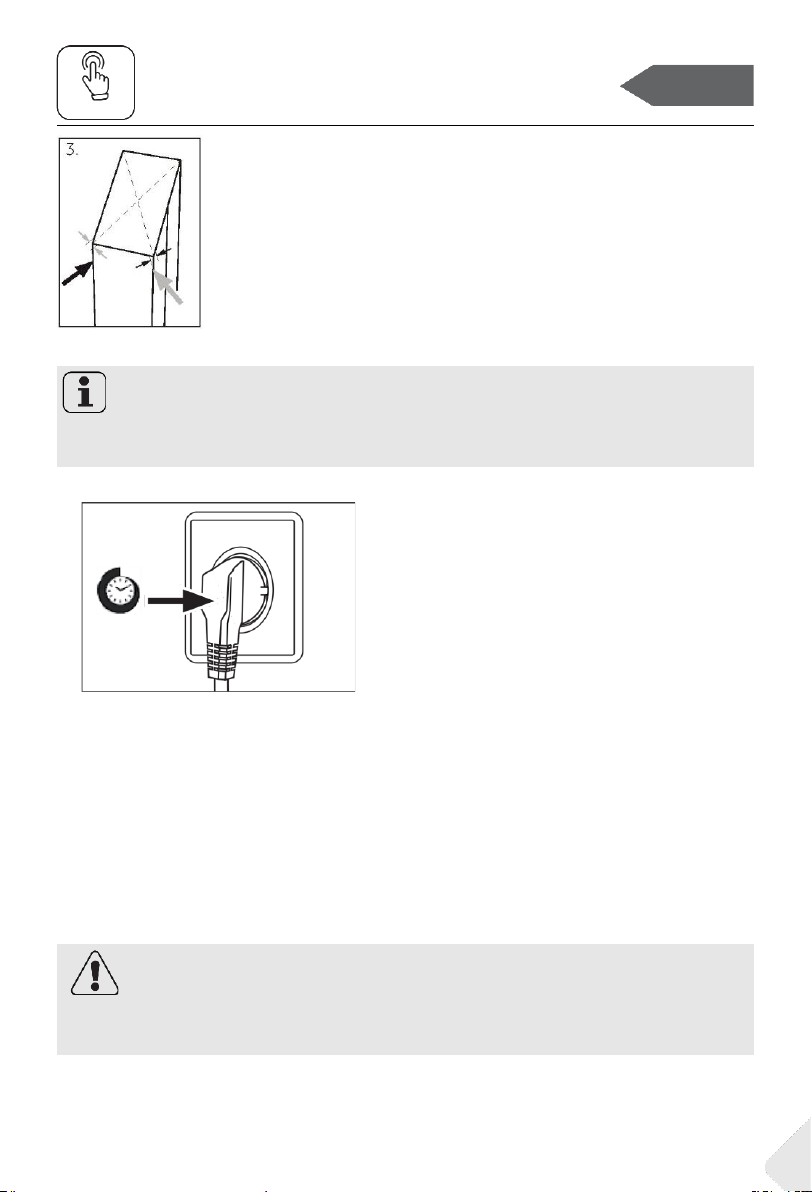 3.