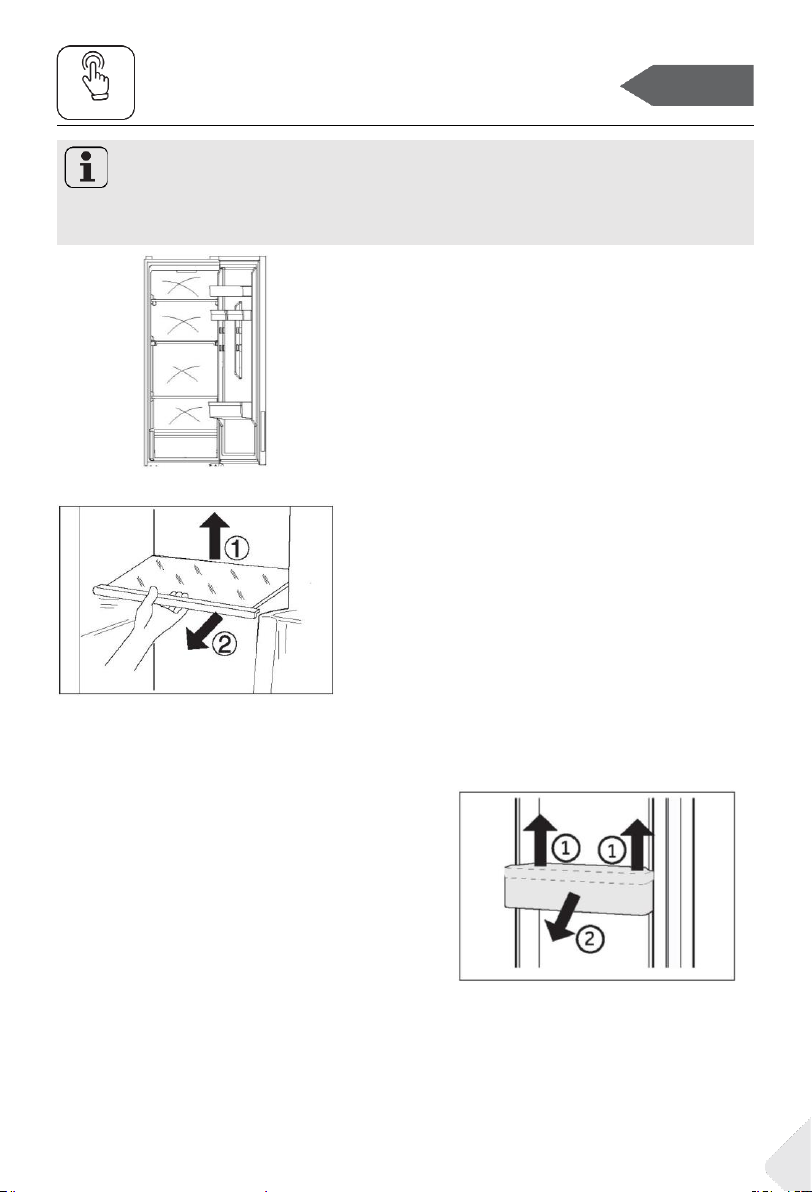 ①
②
①
①
②