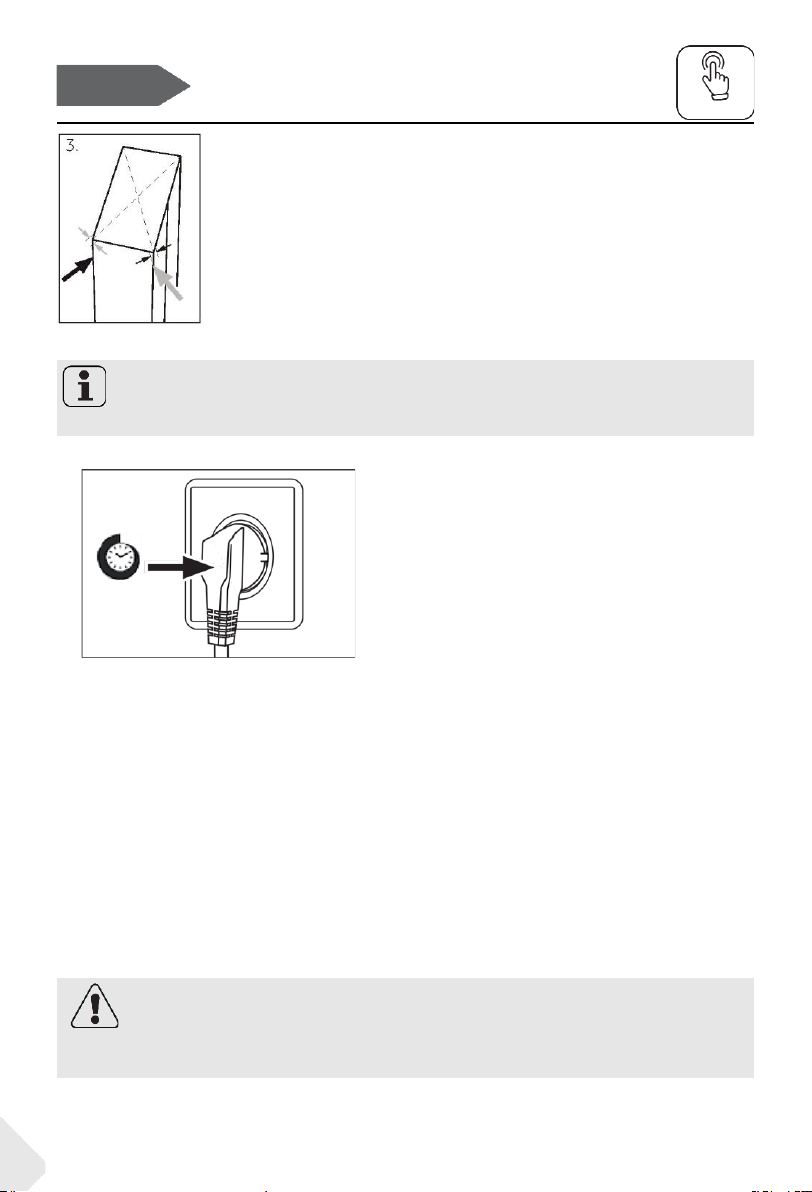 3.