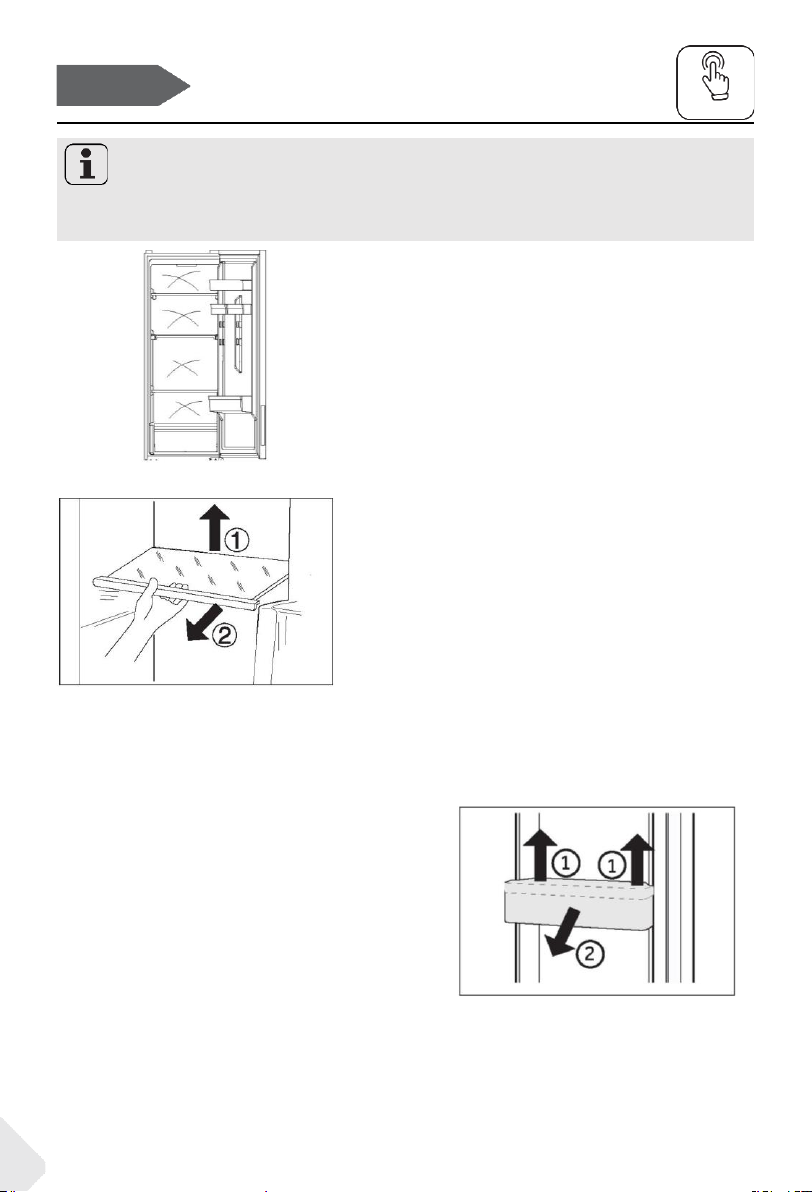 ①
②
①
①
②