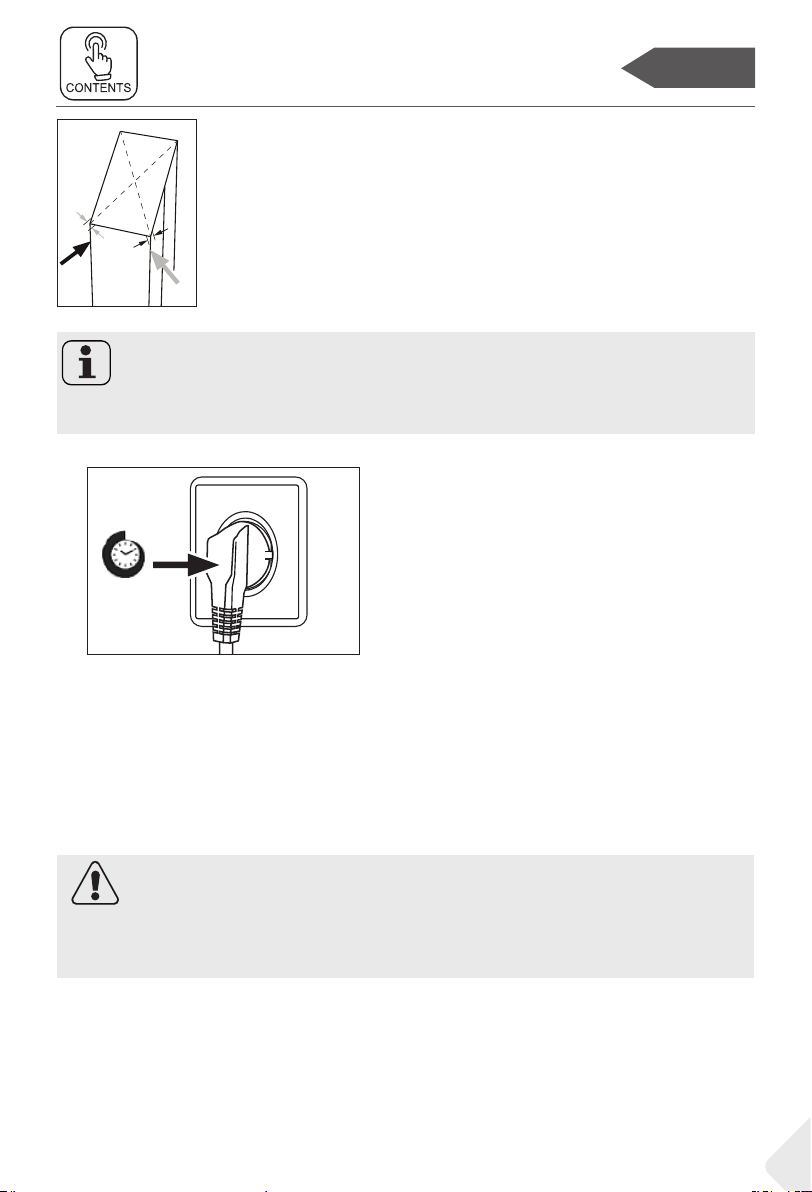 CONTENTS