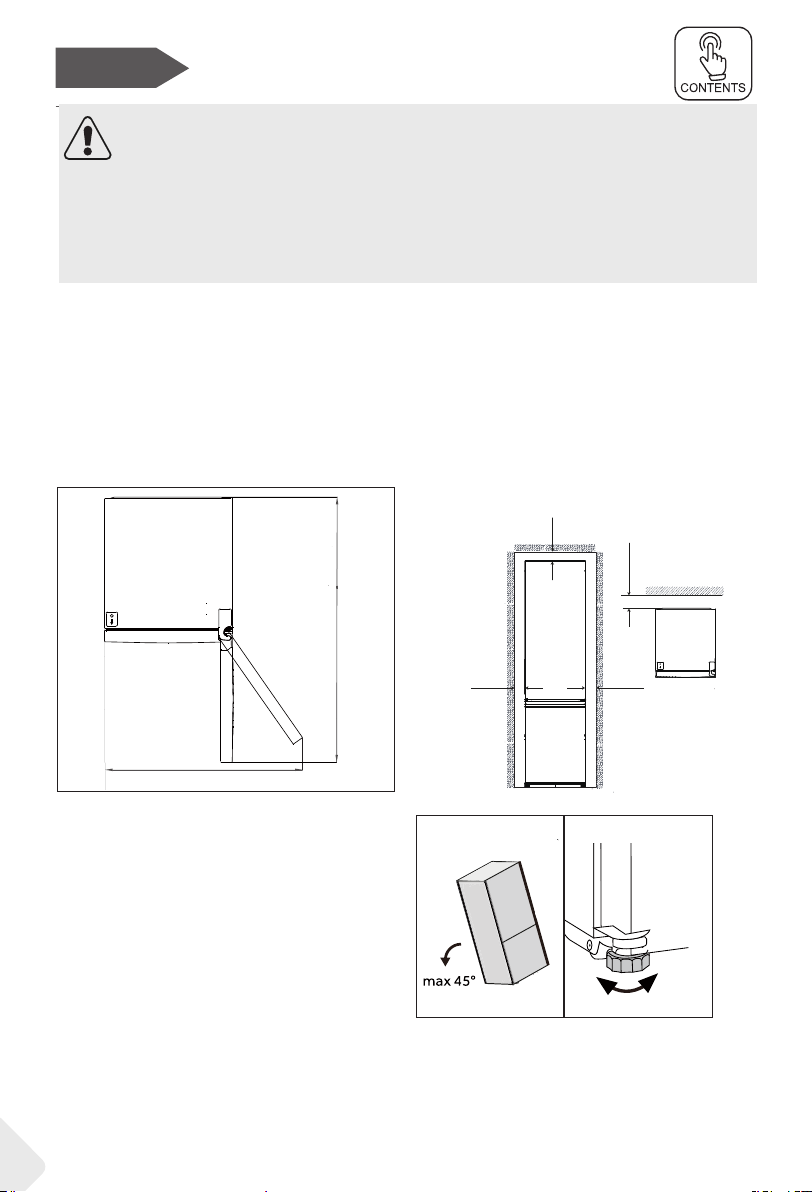 CONTENTS

max 45°