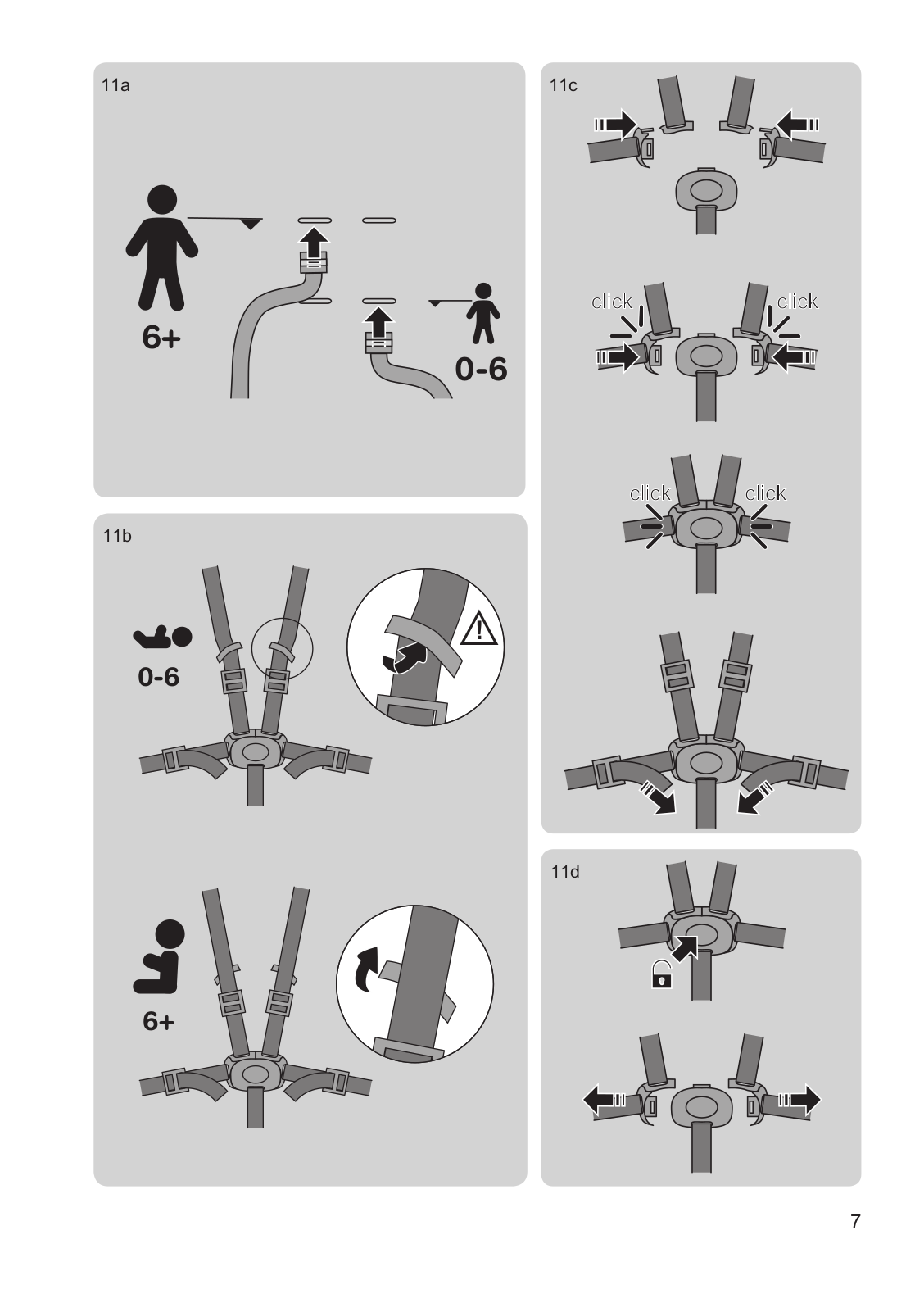 11a

6+

0-6

11b

0-6

6+

11c

click

click

click

click

11d

7