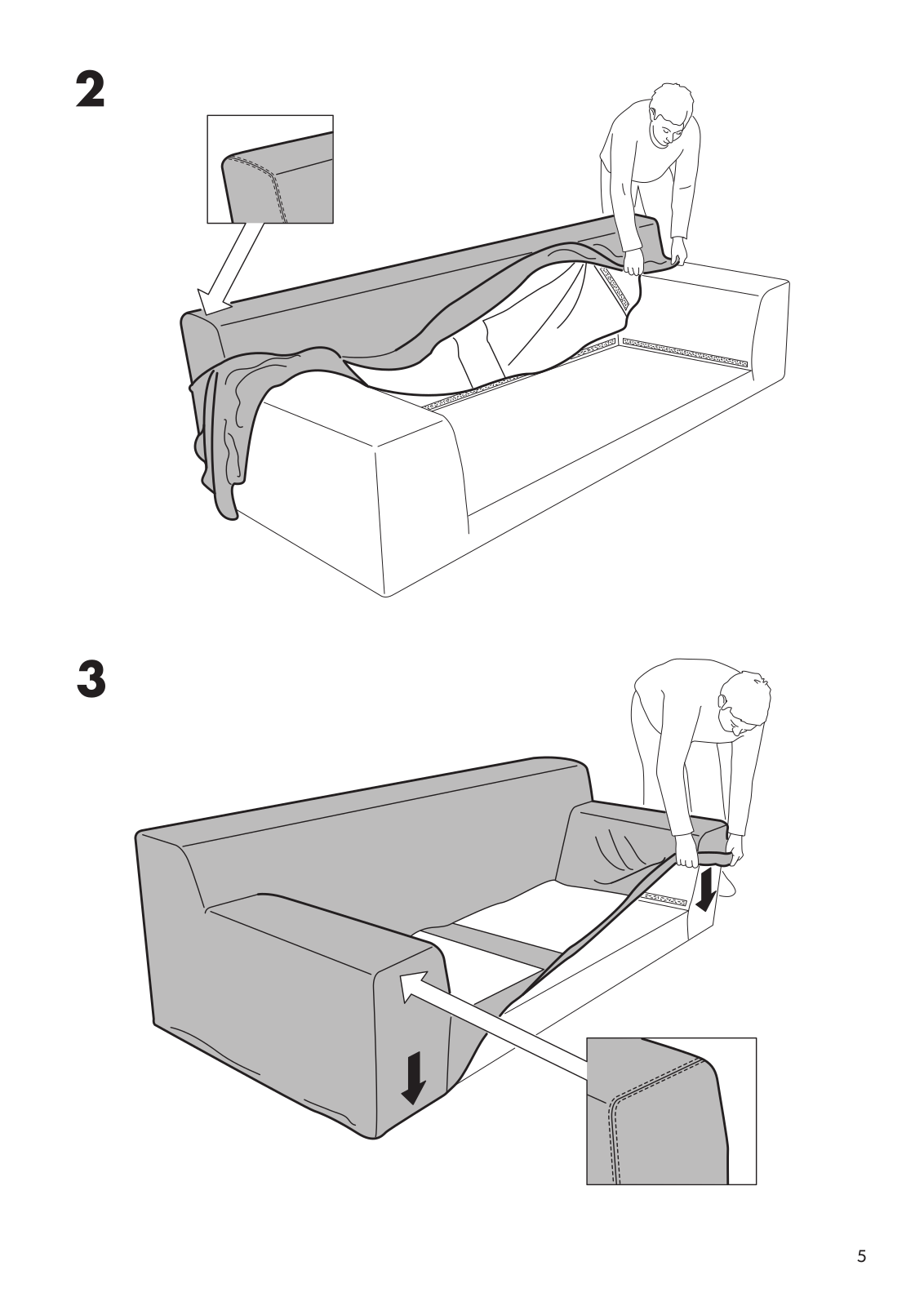 2

3

5