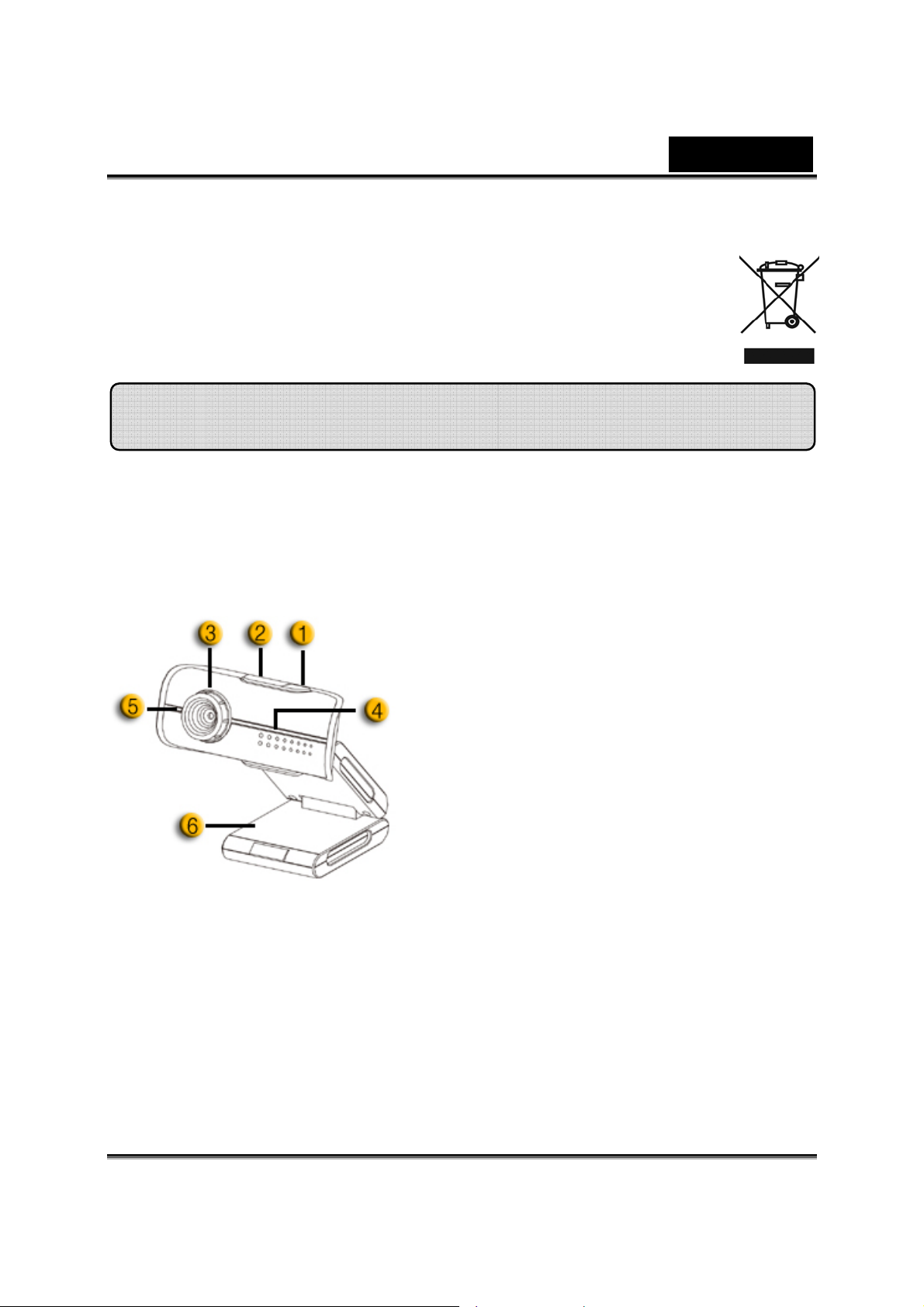 3

2

1

5

4

6