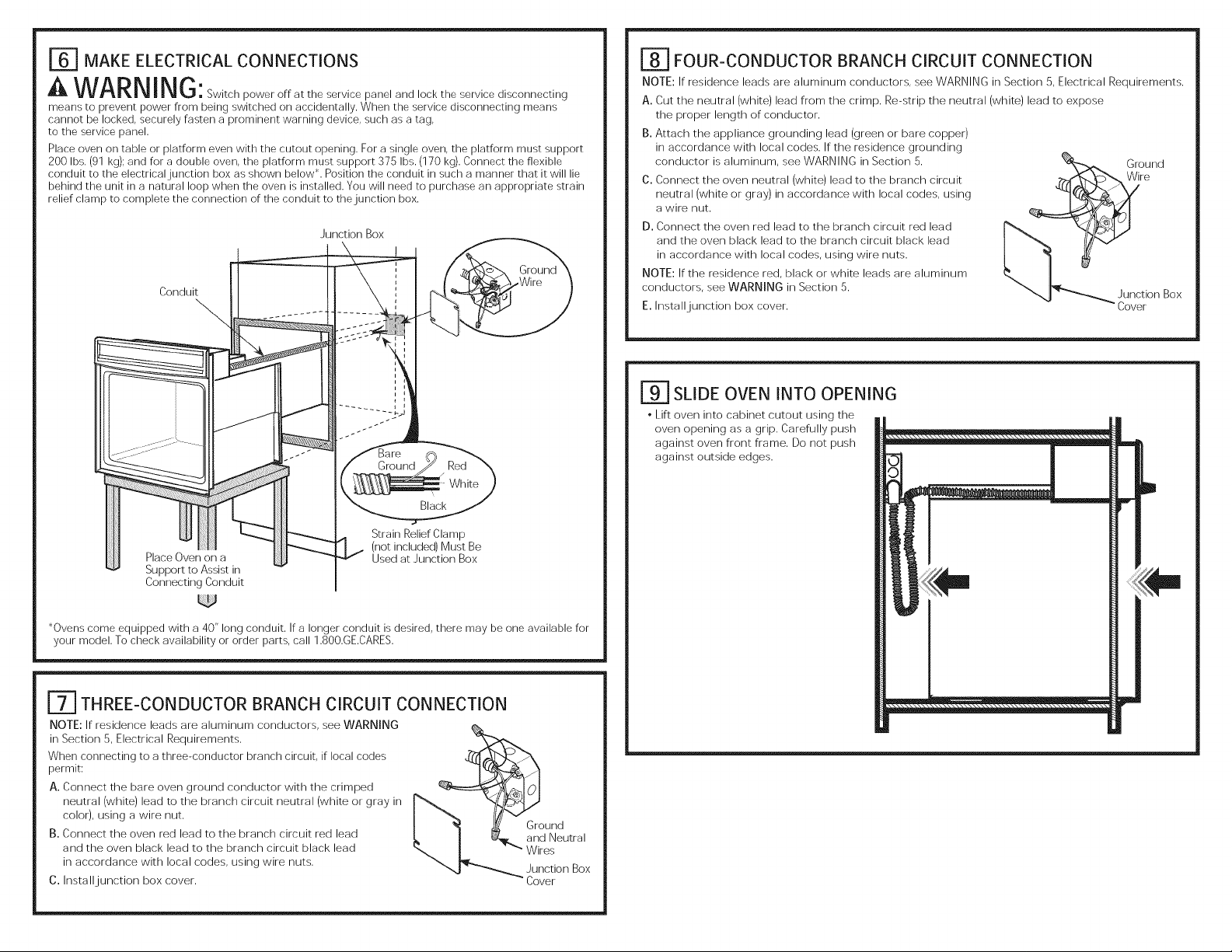 6 MAKE ELECTRICAL CONNECTIONS

WARNING: Switch power off at the service panel and lock the service disconnecting means to prevent power from being switched on accidentally. When the service disconnecting means cannot be locked, securely fasten a prominent warning device, such as a tag, to the service panel.

Place oven on table or platform even with the cutout opening. For a single oven, the platform must support 200 lbs. (91 kg); and for a double oven, the platform must support 375 lbs. (170 kg). Connect the flexible conduit to the electrical junction box as shown below*. Position the conduit in such a manner that it will lie behind the unit in a natural loop when the oven is installed. You will need to purchase an appropriate strain relief clamp to complete the connection of the conduit to the junction box.

Junction Box

Conduit

Ground Wire

Bare Ground

Red

White

Black

Strain Relief Clamp (not included) Must Be Used at Junction Box

Place Oven on a Support to Assist in Connecting Conduit

*Ovens come equipped with a 40" long conduit. If a longer conduit is desired, there may be one available for your model. To check availability or order parts, call 1.800.GE.CARES.

7 THREE-CONDUCTOR BRANCH CIRCUIT CONNECTION

NOTE: If residence leads are aluminum conductors, see WARNING in Section 5, Electrical Requirements.

When connecting to a three-conductor branch circuit, if local codes permit:

A. Connect the bare oven ground conductor with the crimped neutral (white) lead to the branch circuit neutral (white or gray in color), using a wire nut.

B. Connect the oven red lead to the branch circuit red lead and the oven black lead to the branch circuit black lead in accordance with local codes, using wire nuts.

C. Install junction box cover.

Ground and Neutral Wires

Junction Box Cover

8 FOUR-CONDUCTOR BRANCH CIRCUIT CONNECTION

NOTE: If residence leads are aluminum conductors, see WARNING in Section 5, Electrical Requirements.

A. Cut the neutral (white) lead from the crimp. Re-strip the neutral (white) lead to expose the proper length of conductor.

B. Attach the appliance grounding lead (green or bare copper) in accordance with local codes. If the residence grounding conductor is aluminum, see WARNING in Section 5.

C. Connect the oven neutral (white) lead to the branch circuit neutral (white or gray) in accordance with local codes, using a wire nut.

D. Connect the oven red lead to the branch circuit red lead and the oven black lead to the branch circuit black lead in accordance with local codes, using wire nuts.

NOTE: If the residence red, black or white leads are aluminum conductors, see WARNING in Section 5.

E. Install junction box cover.

Ground Wire

Junction Box Cover

9 SLIDE OVEN INTO OPENING

• Lift oven into cabinet cutout using the oven opening as a grip. Carefully push against oven front frame. Do not push against outside edges.