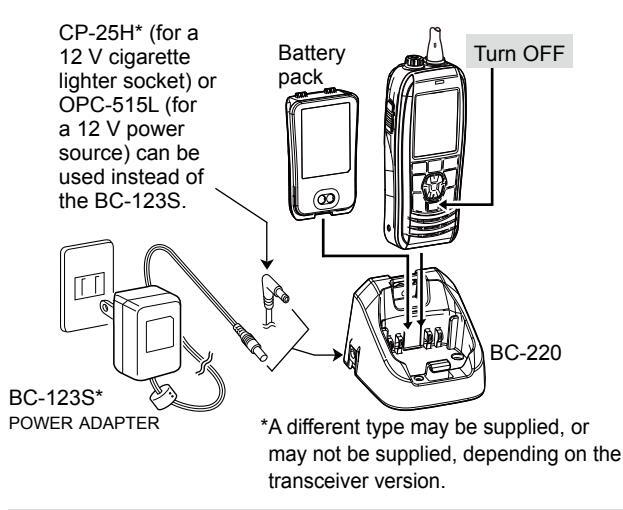 CP-25H* (for a 12 V cigarette lighter socket) or OPC-515L (for a 12 V power source) can be used instead of the BC-123S.

Battery pack

Turn OFF

BC-220

BC-123S*
POWER ADAPTER

*A different type may be supplied, or may not be supplied, depending on the transceiver version.