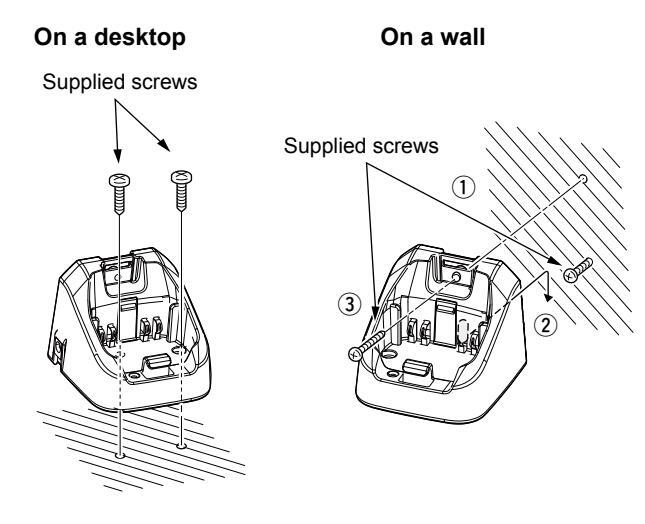 On a desktop

Supplied screws

On a wall

Supplied screws

①

②

③