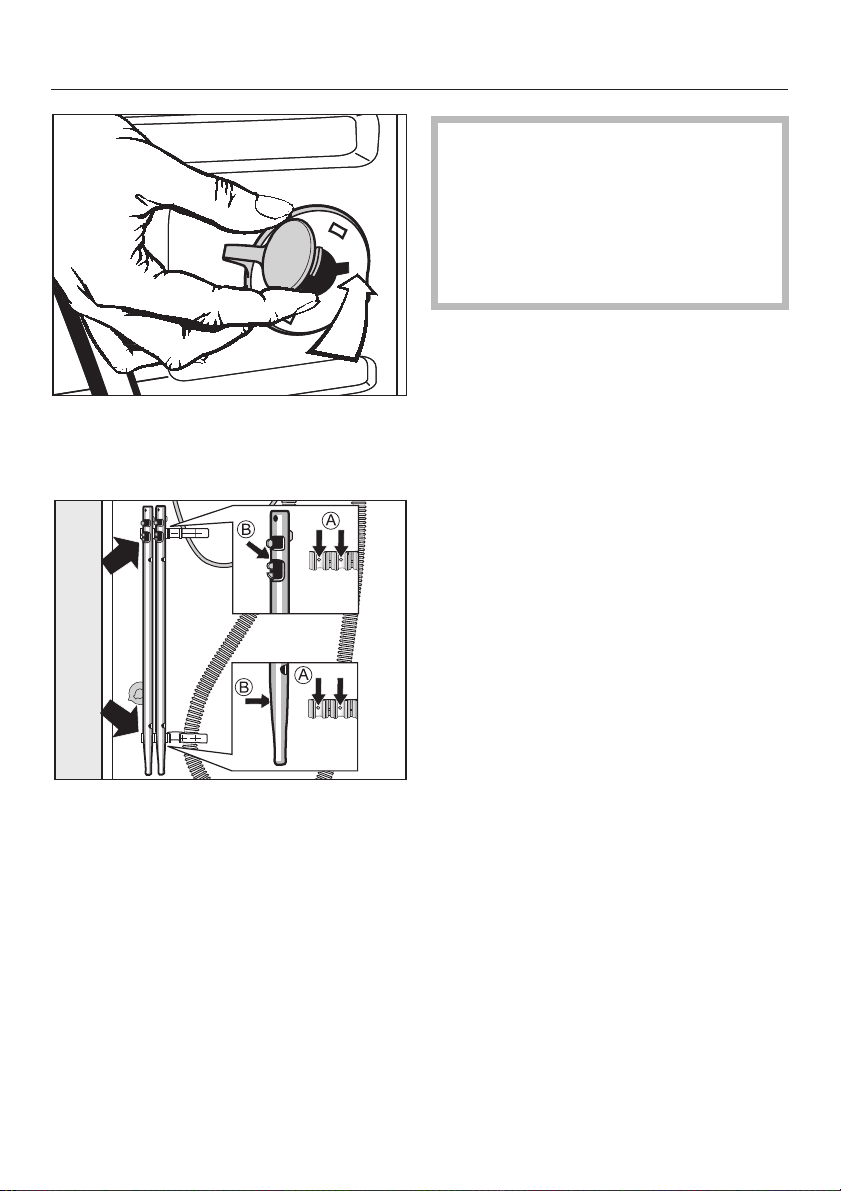 B
A
B
A