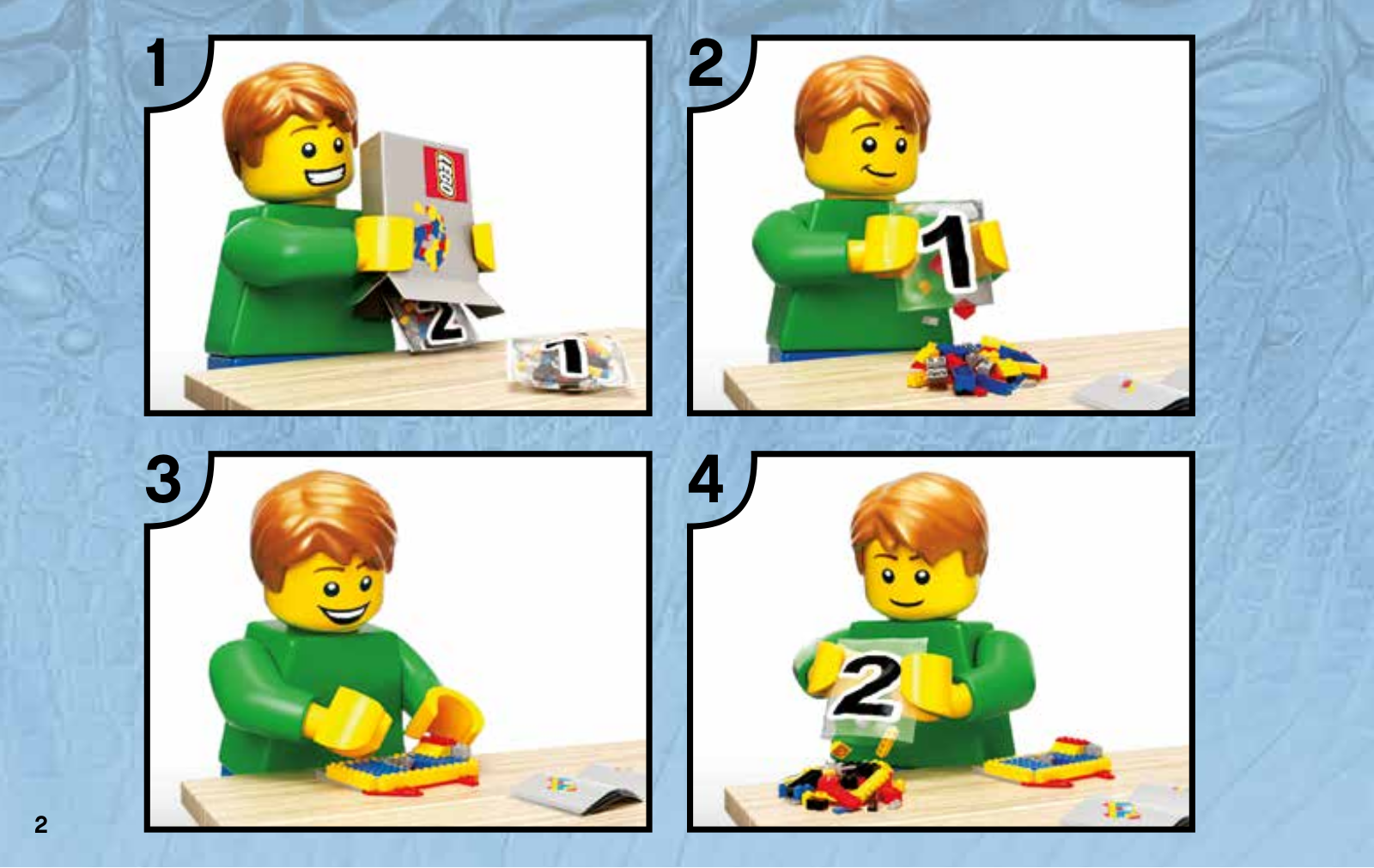 1

LEGO

2

1

2

1

3

4

2

2