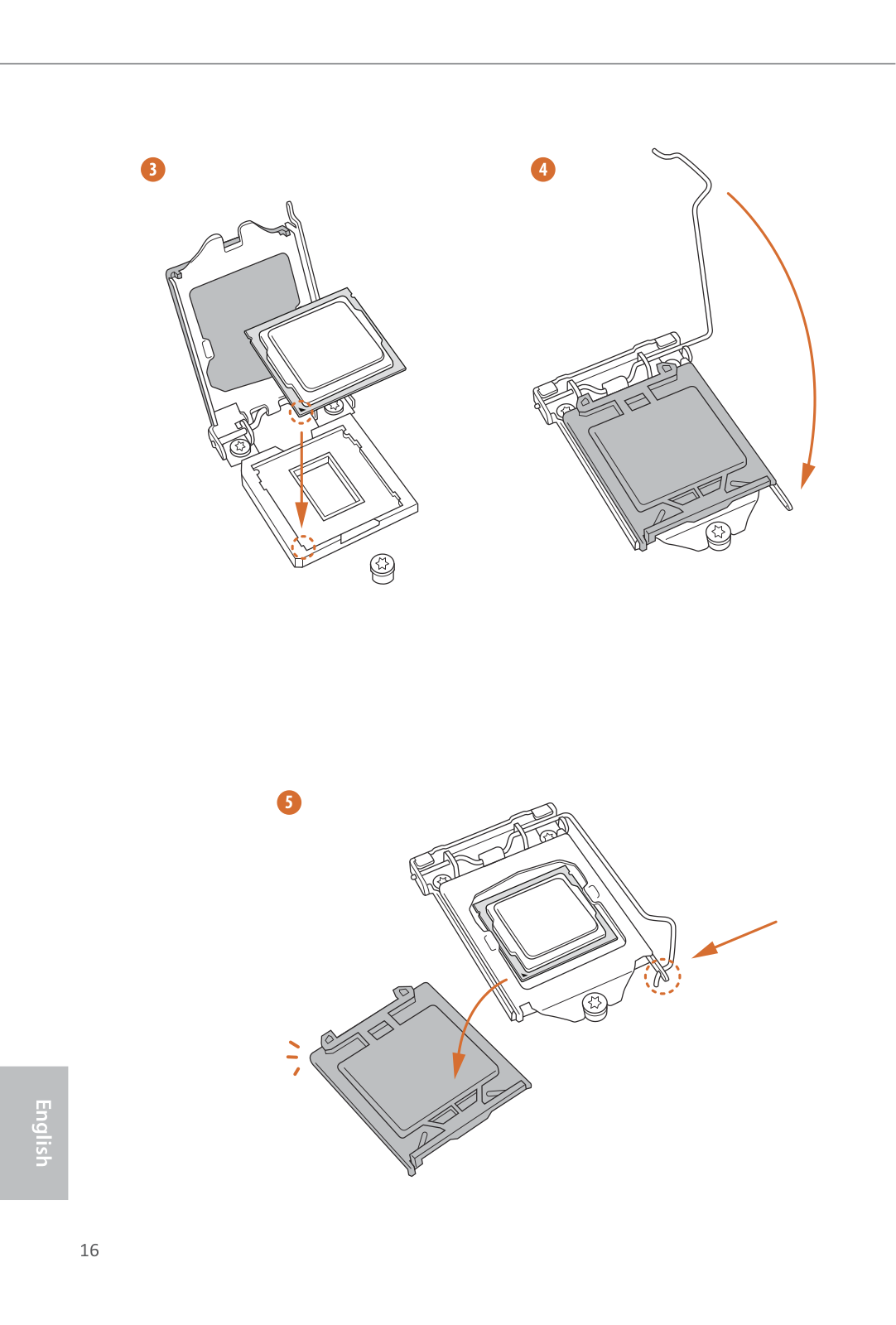 3

4

5

English

16