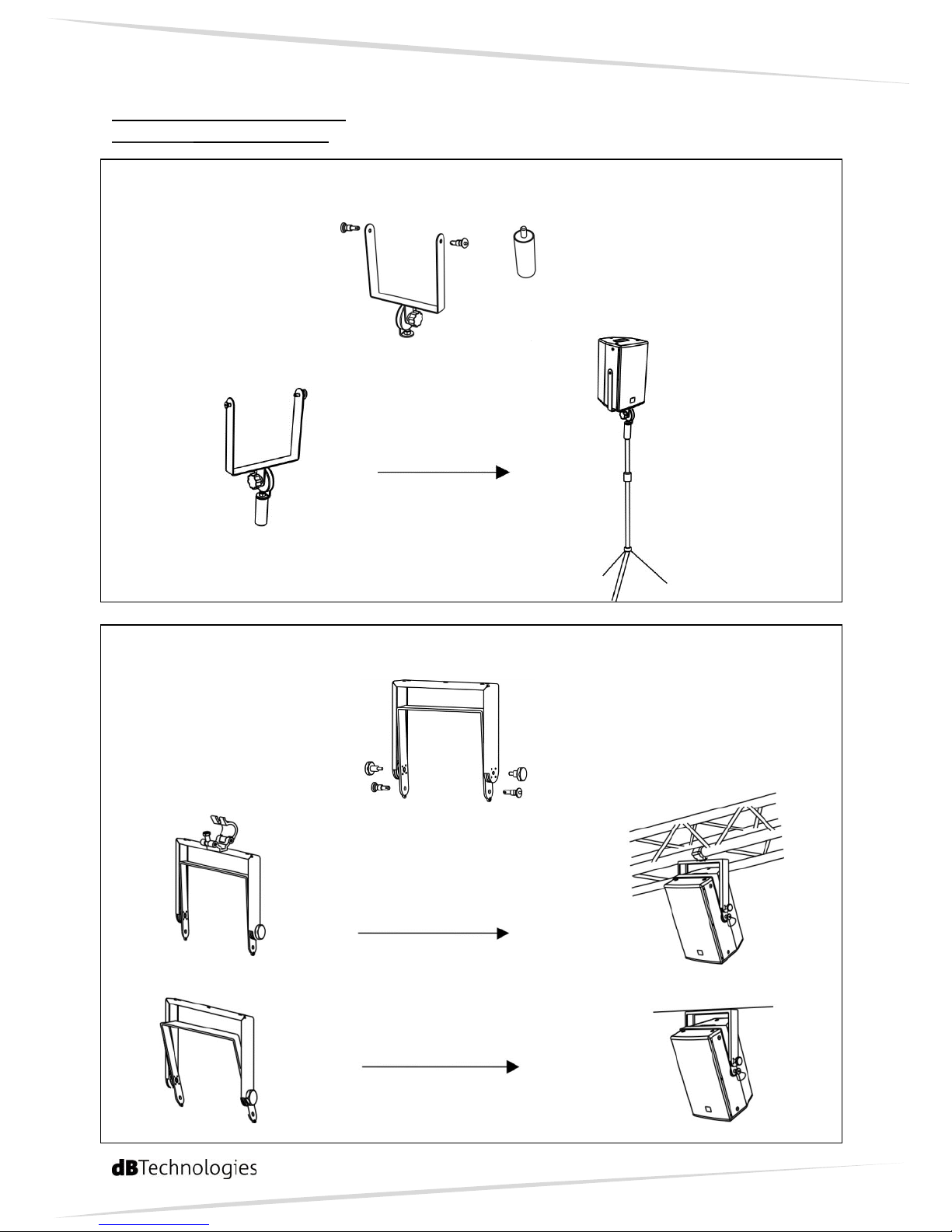 dBTechnologies