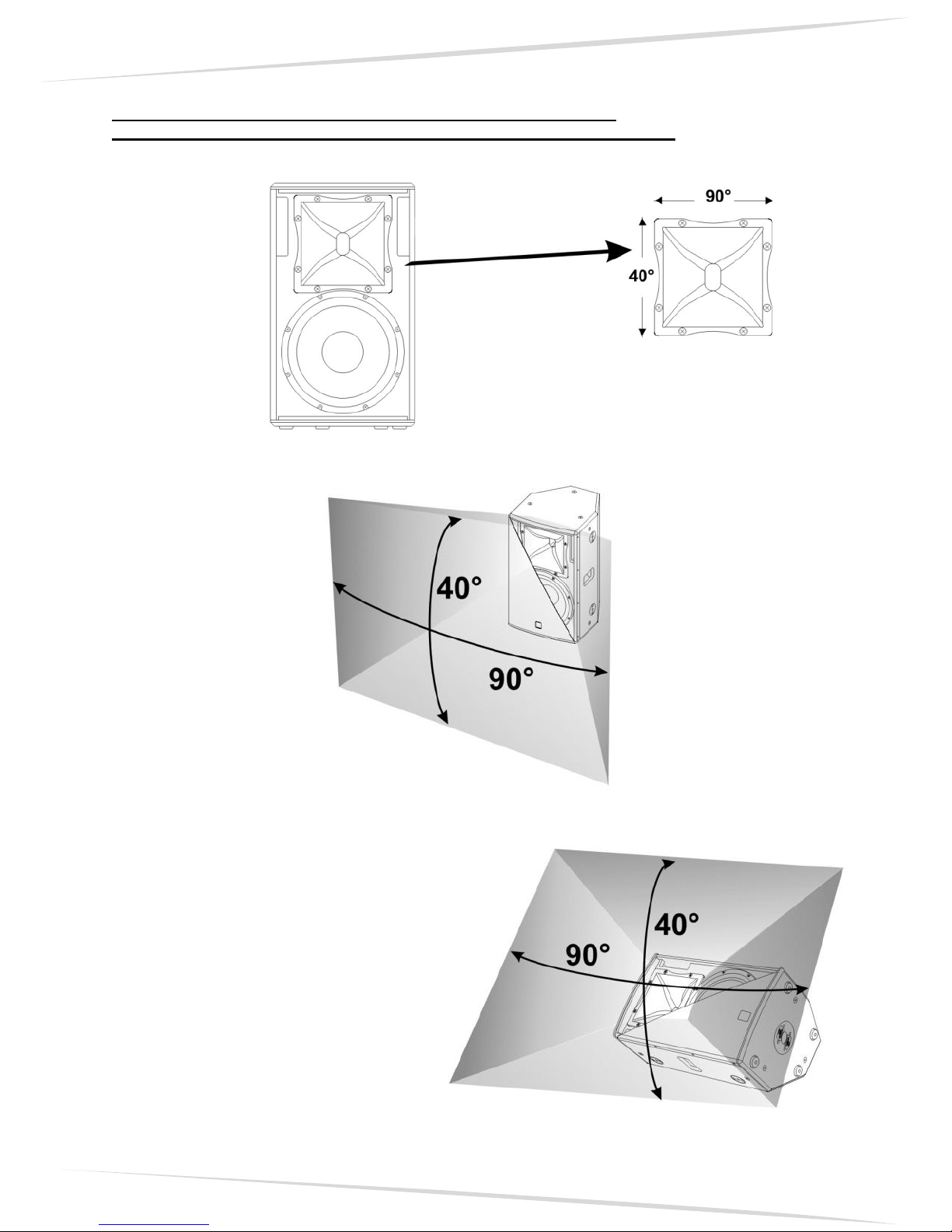 90°

40°

40°

90°

40°

90°