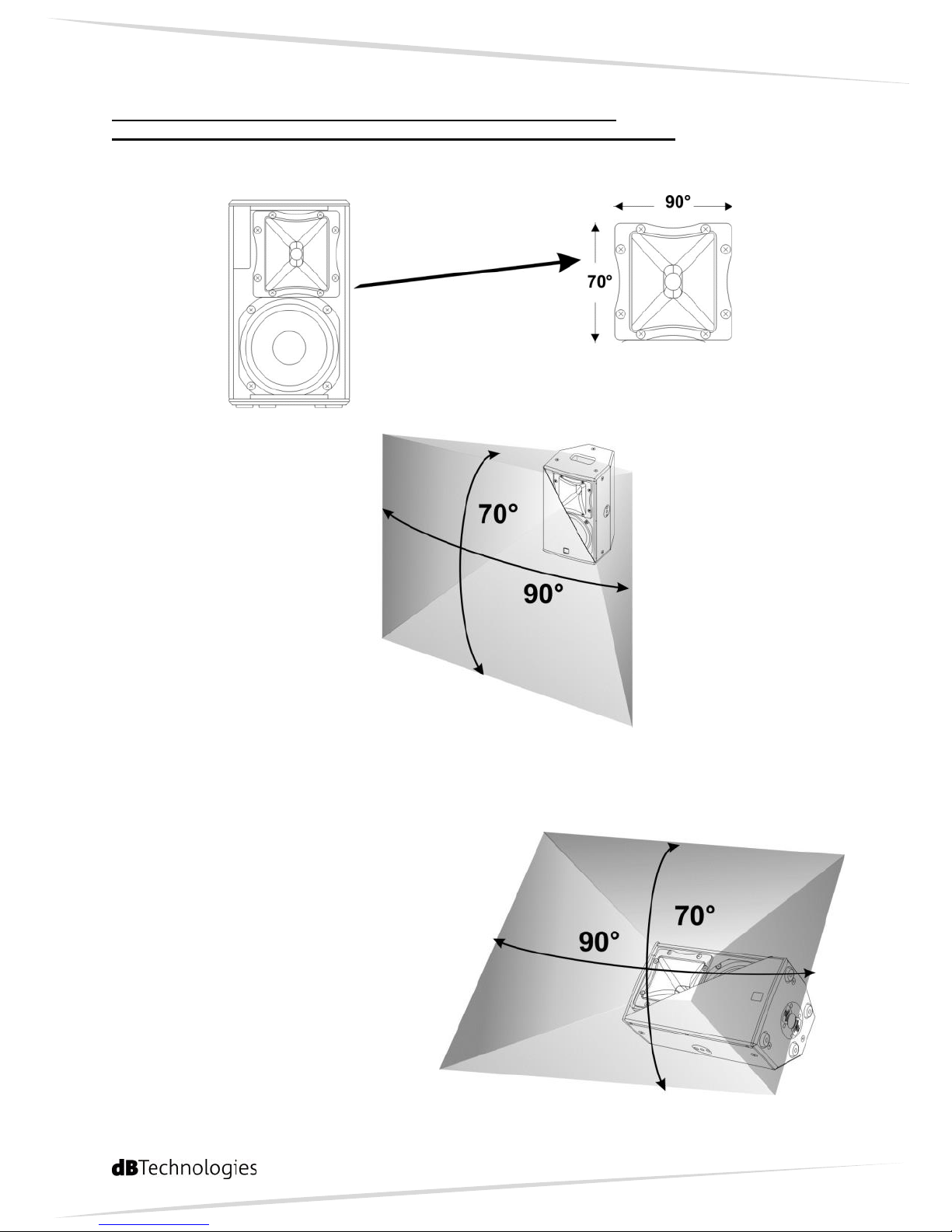 90°
70°

70°
90°

70°
90°

dBTechnologies