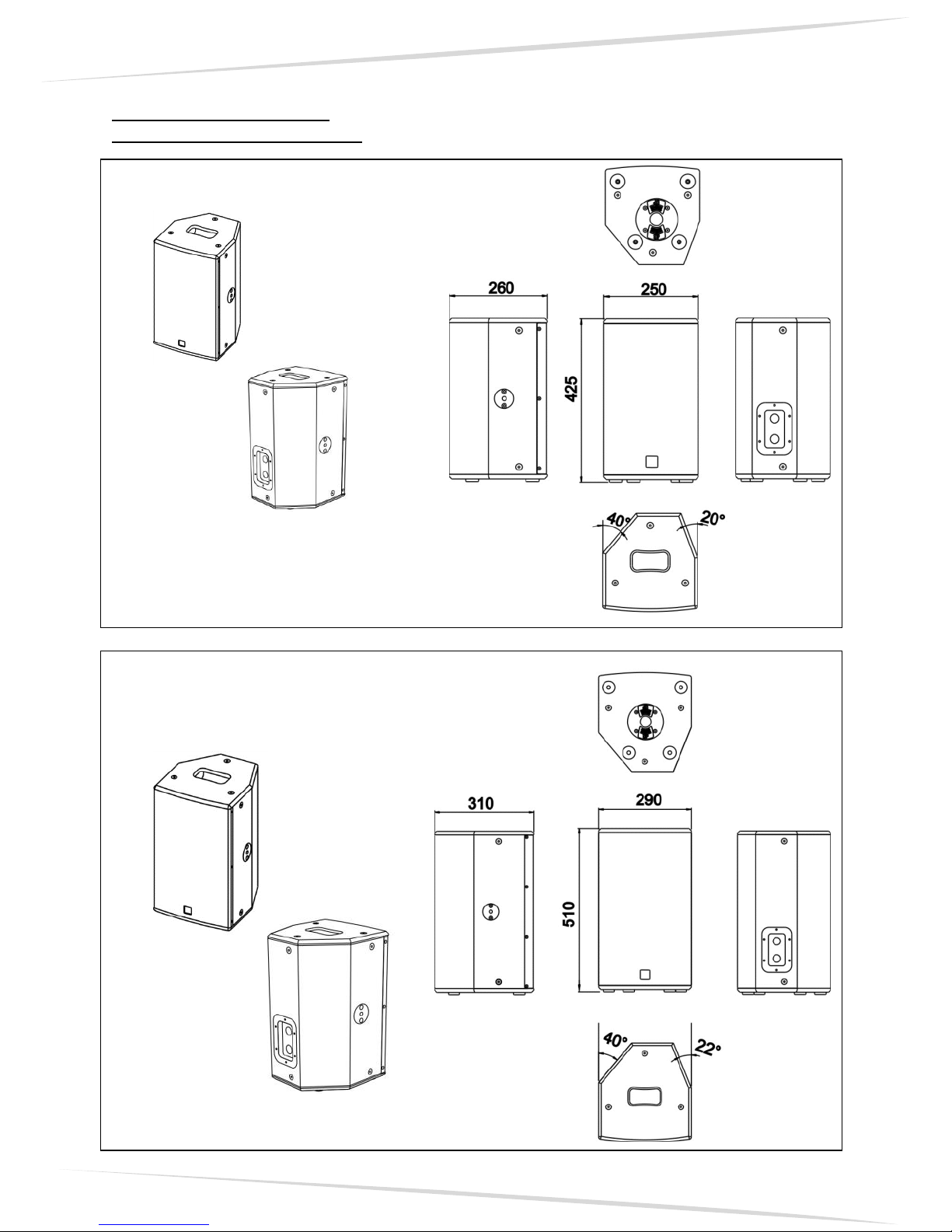 260

250

425

40°

20°

310

290

510

40°

22°