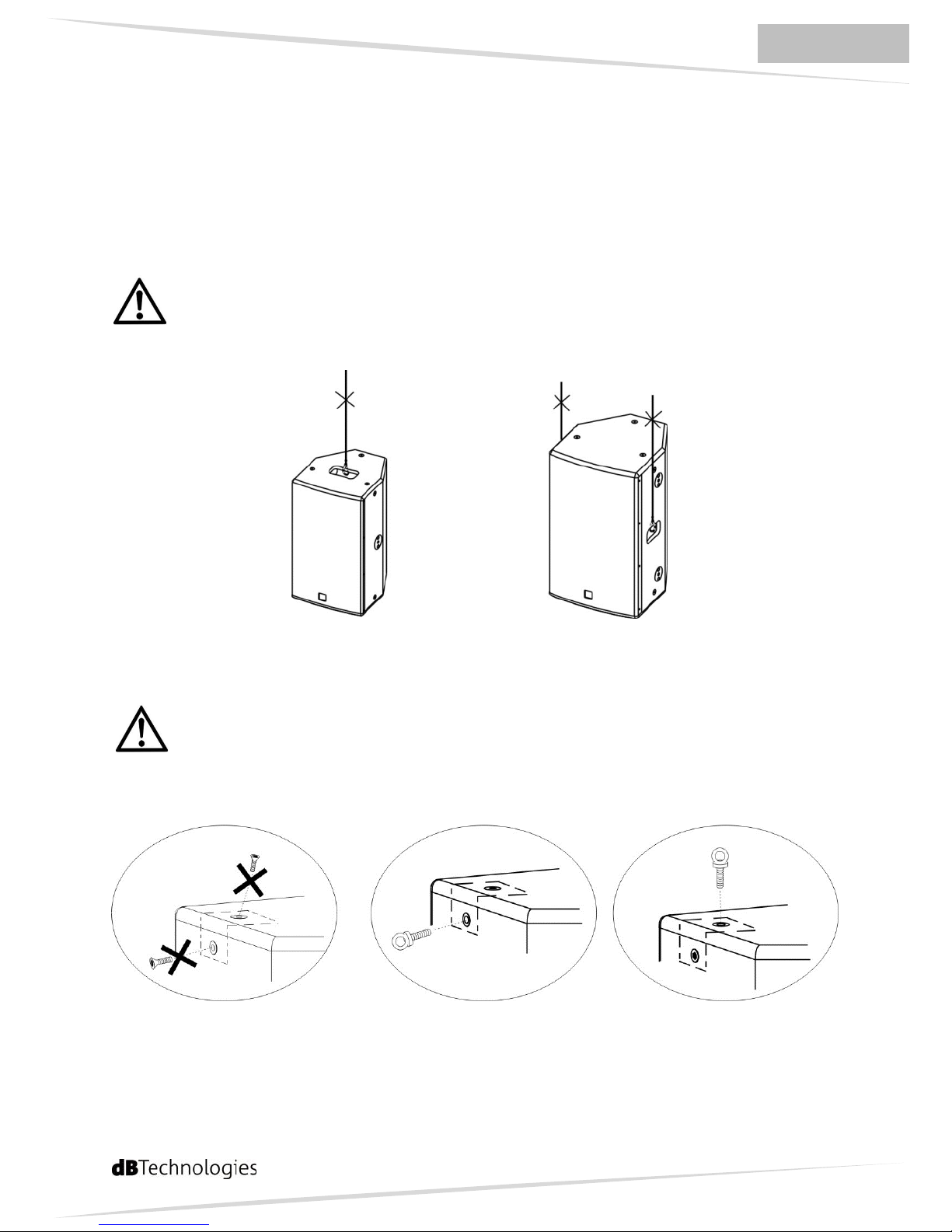 dBTechnologies