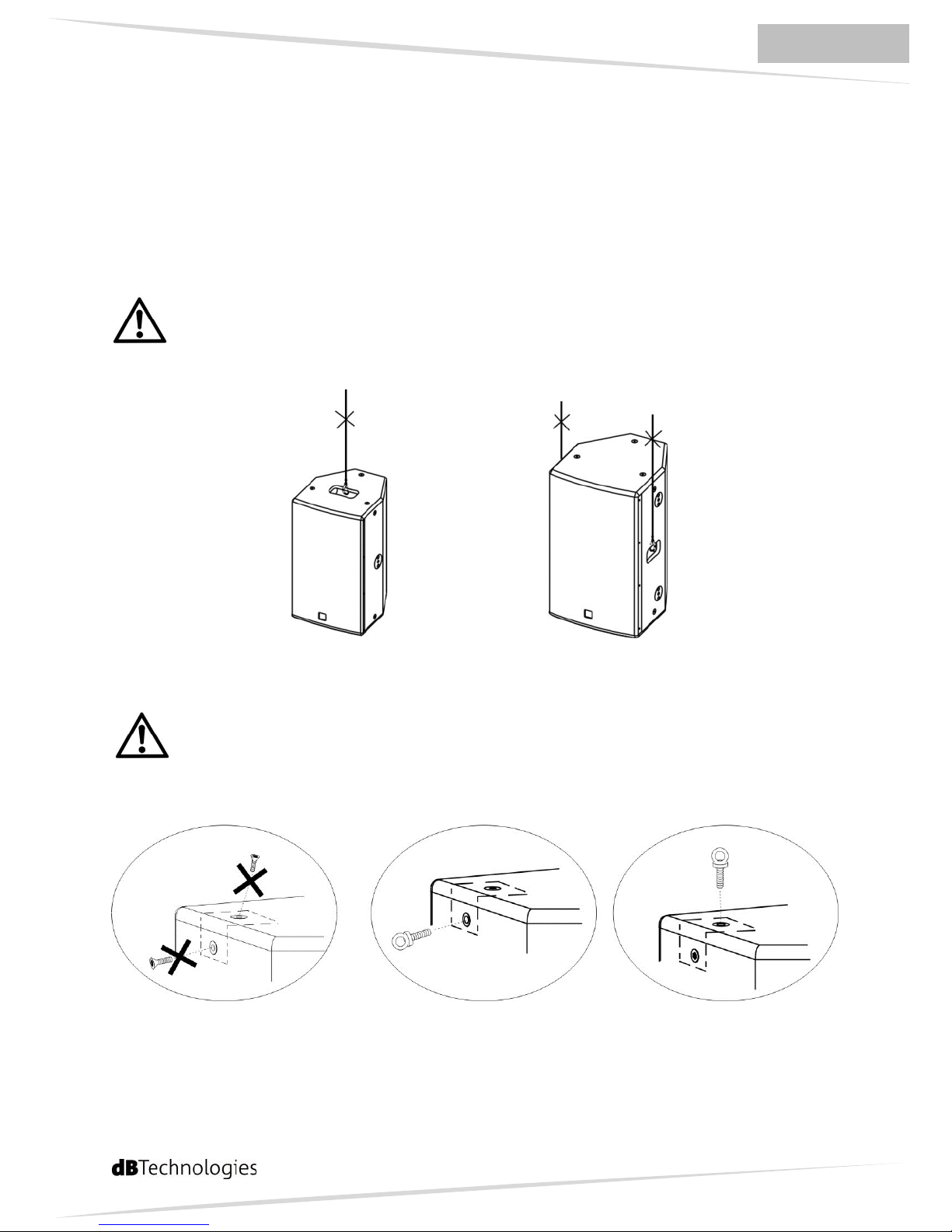 dBTechnologies