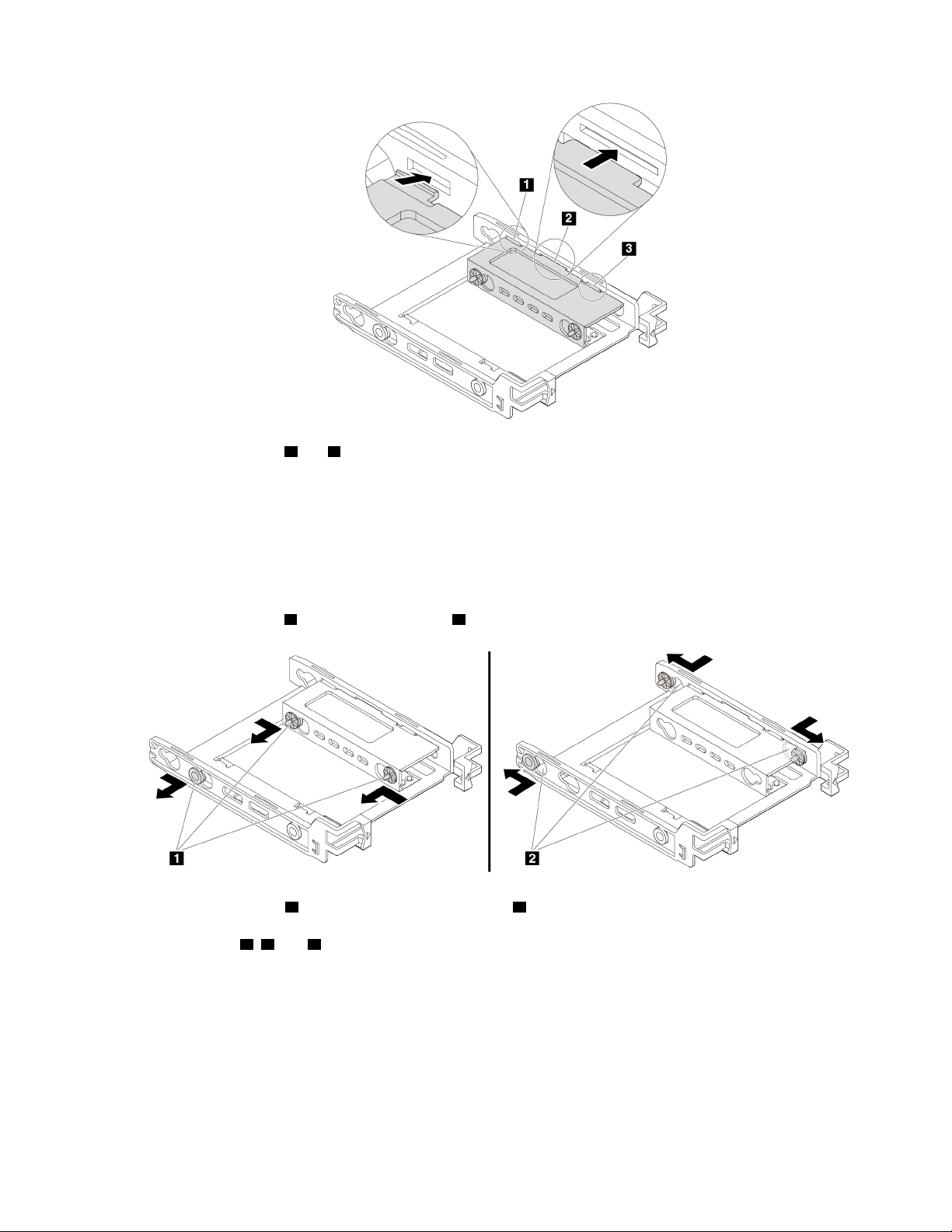 1

2

3

1

2